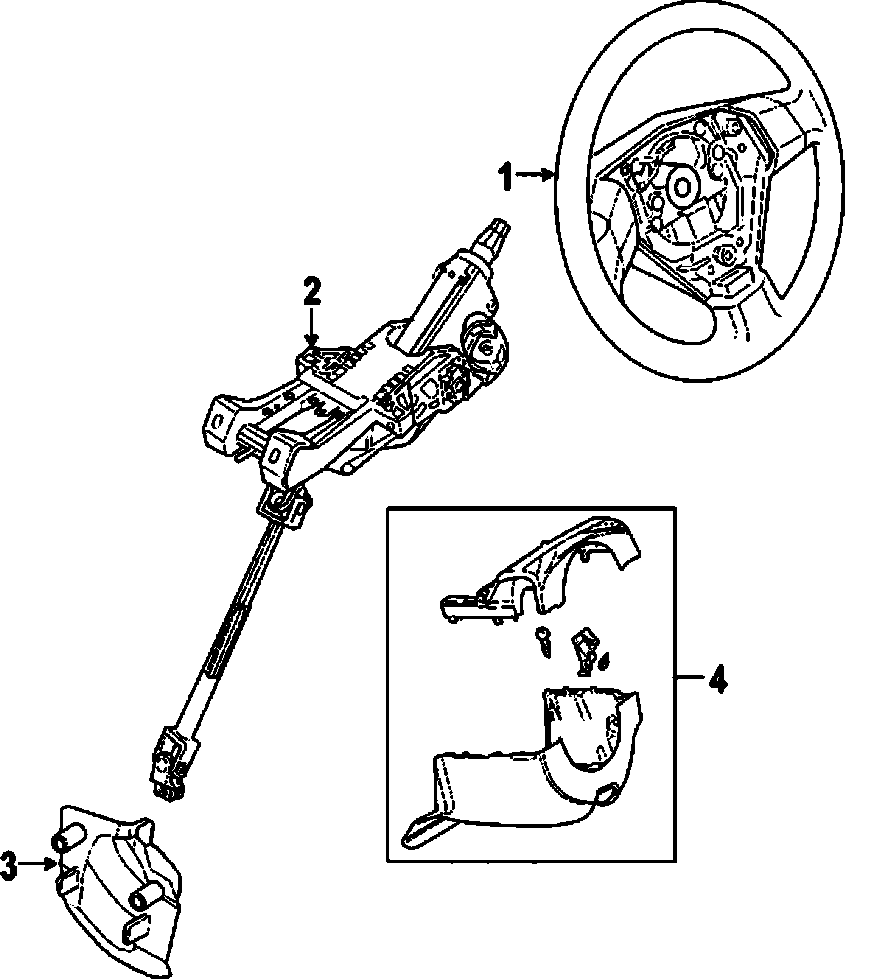 1
2
4
3