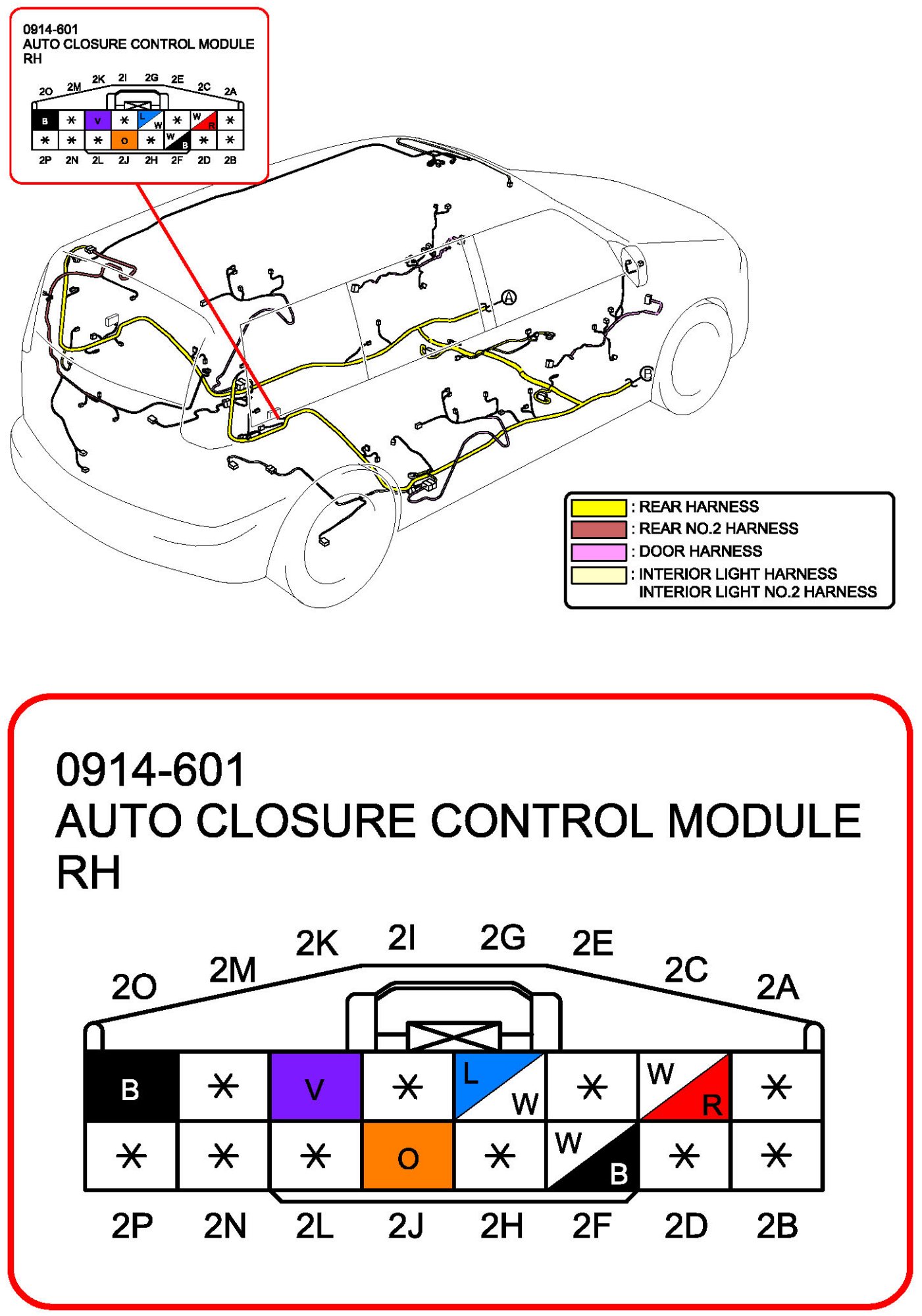 0914-601
AUTO CLOSURE CONTROL MODULE
RH

2O 2M 2K 2I 2G 2E 2C 2A

| B | * | V | * | L W | * | W R | * |
|---|---|---|---|---|---|---|---|
| * | * | * | O | * | W B | * | * |

2P 2N 2L 2J 2H 2F 2D 2B

A

B

: REAR HARNESS
: REAR NO.2 HARNESS
: DOOR HARNESS
: INTERIOR LIGHT HARNESS
INTERIOR LIGHT NO.2 HARNESS

0914-601
AUTO CLOSURE CONTROL MODULE
RH

2O 2M 2K 2I 2G 2E 2C 2A

| B | * | V | * | L W | * | W R | * |
|---|---|---|---|---|---|---|---|
| * | * | * | O | * | W B | * | * |

2P 2N 2L 2J 2H 2F 2D 2B