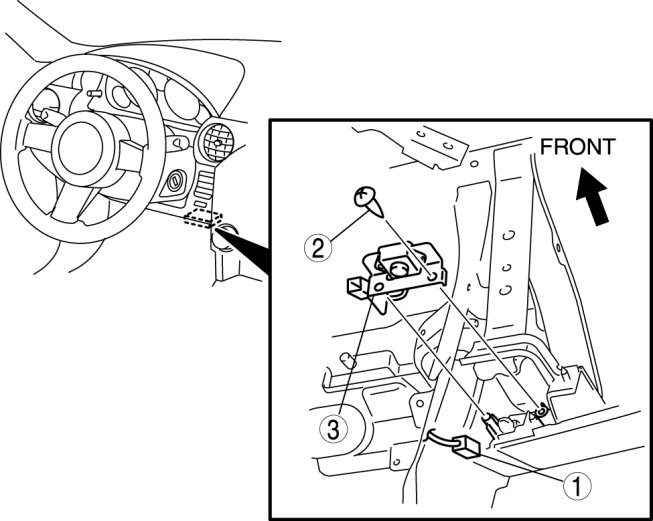 FRONT
2
3
1