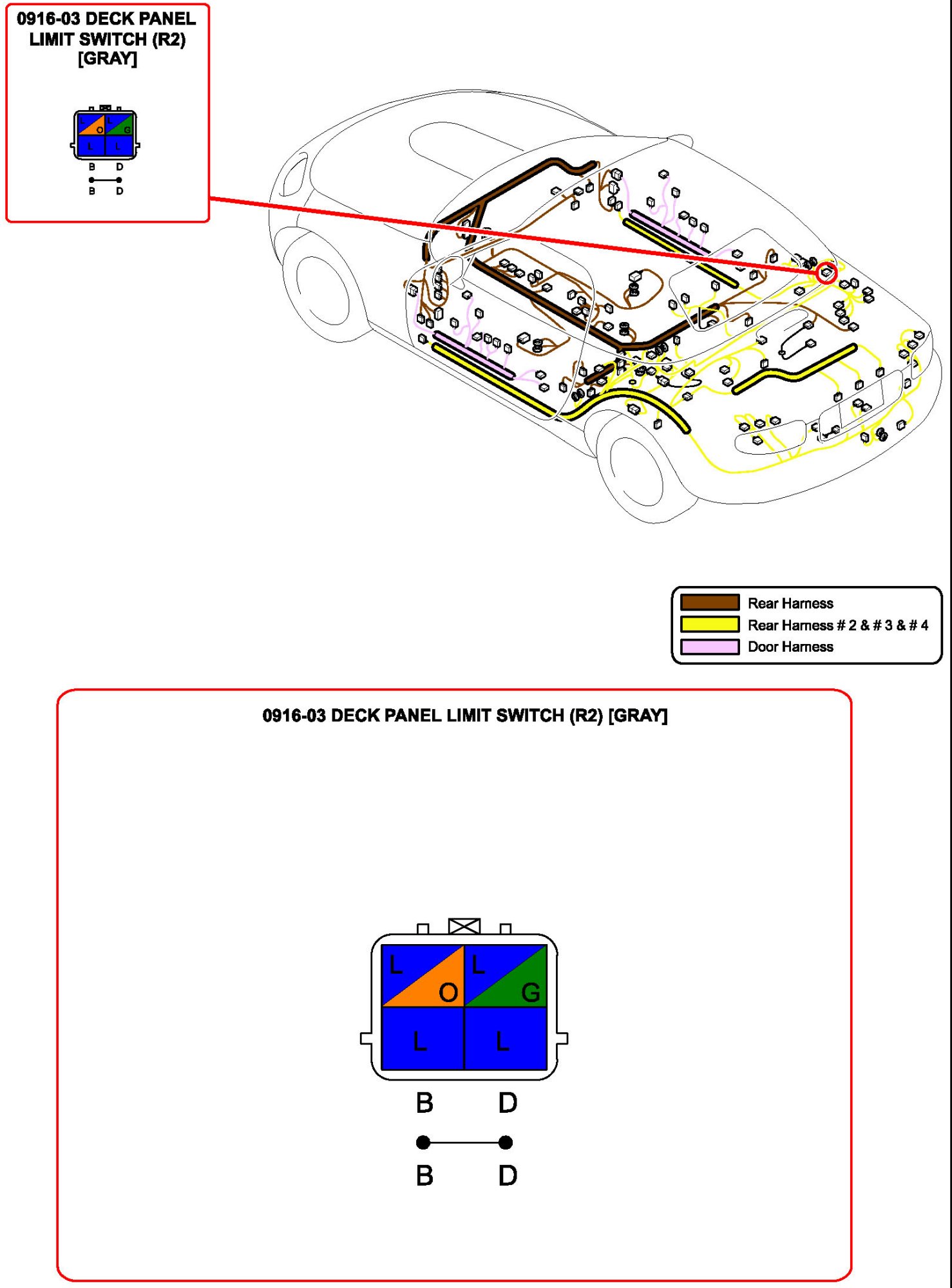 0916-03 DECK PANEL LIMIT SWITCH (R2) [GRAY]

L O L G
L L
B D
B D

Rear Harness
Rear Harness # 2 & # 3 & # 4
Door Harness

0916-03 DECK PANEL LIMIT SWITCH (R2) [GRAY]

L O L G
L L
B D
B D