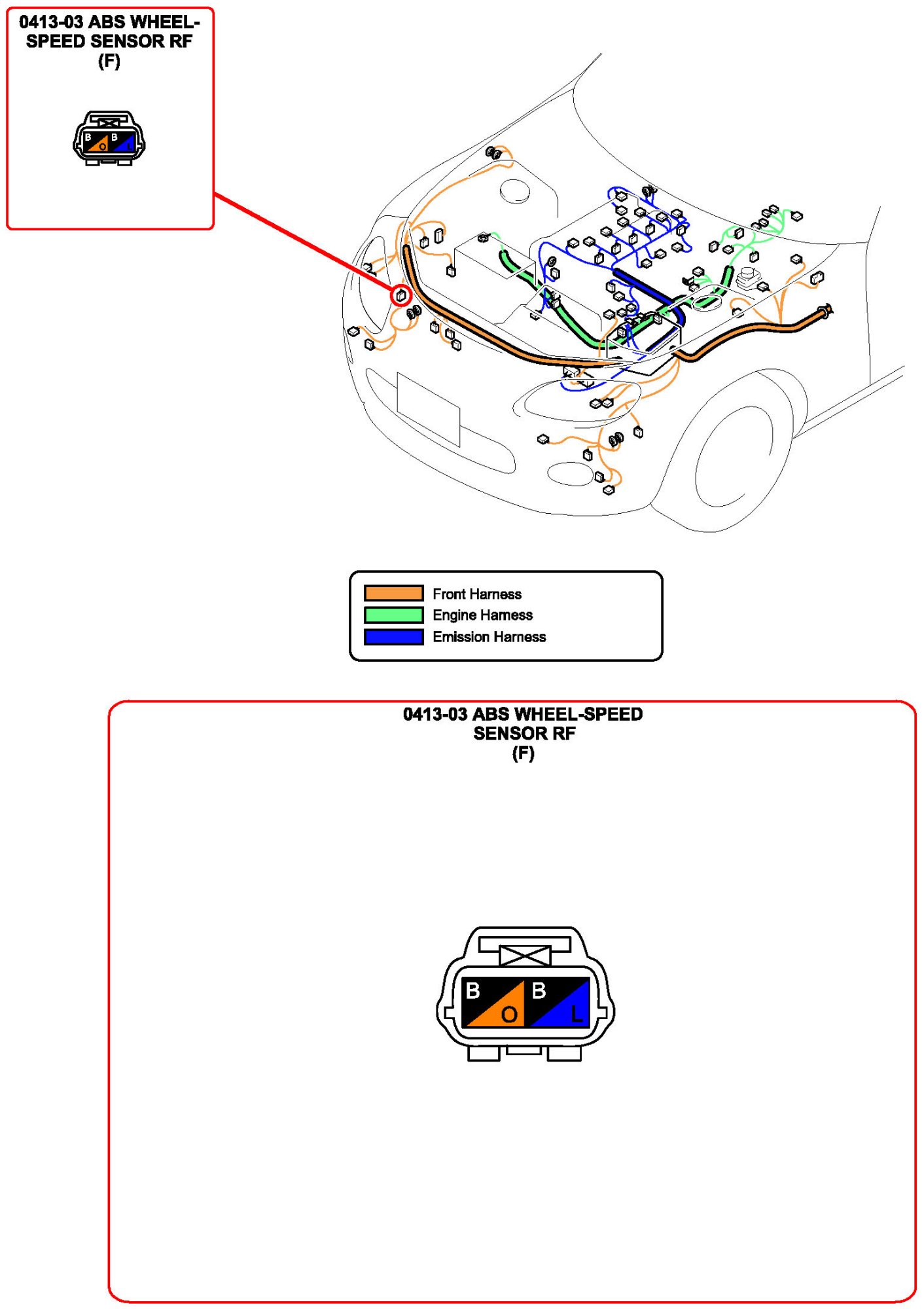 0413-03 ABS WHEEL-SPEED SENSOR RF
(F)

B O B L

Front Harness
Engine Harness
Emission Harness

0413-03 ABS WHEEL-SPEED SENSOR RF
(F)

B O B L