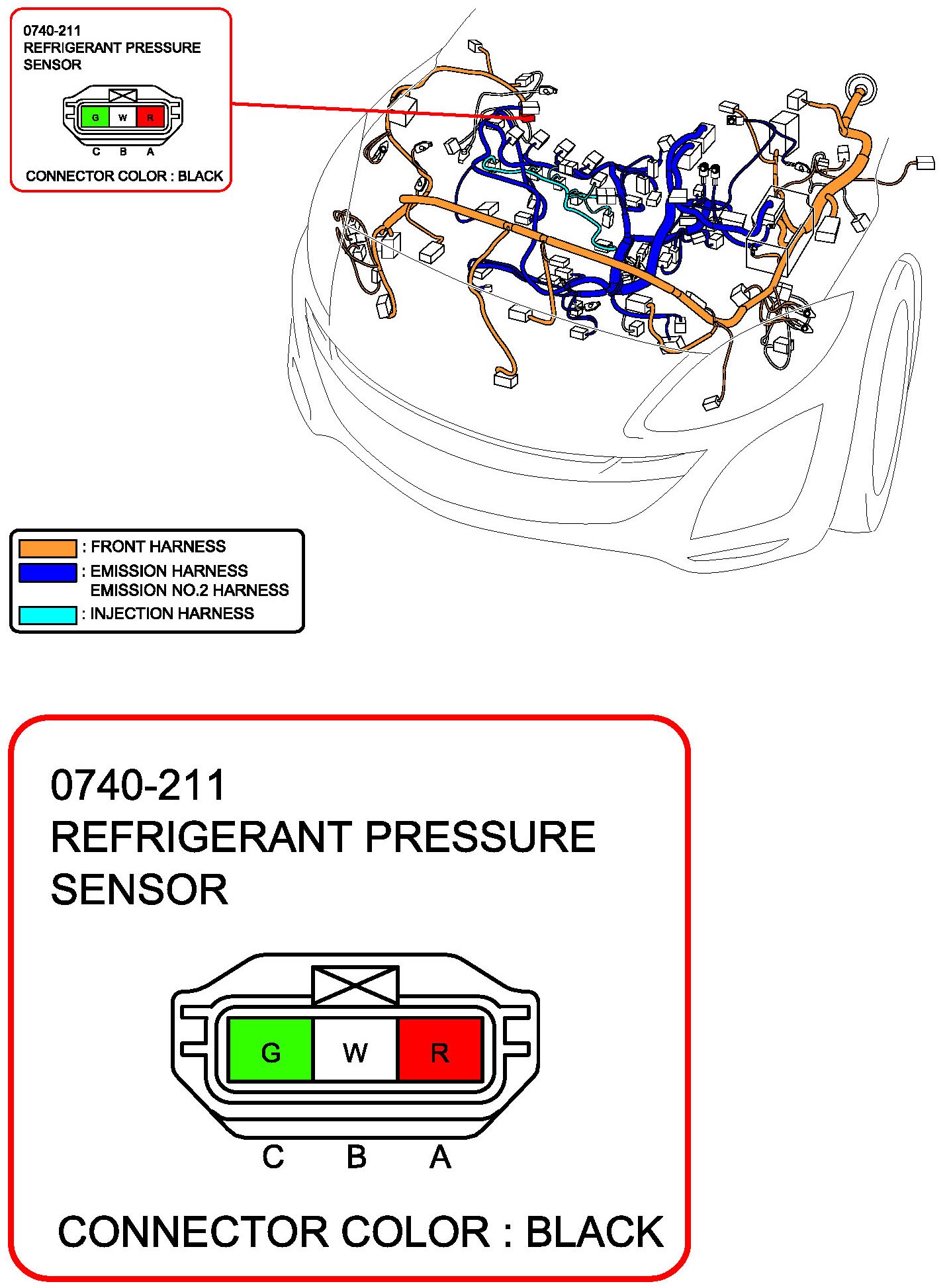 0740-211
REFRIGERANT PRESSURE SENSOR

G W R

C B A

CONNECTOR COLOR : BLACK

: FRONT HARNESS
: EMISSION HARNESS
EMISSION NO.2 HARNESS
: INJECTION HARNESS

0740-211
REFRIGERANT PRESSURE SENSOR

G W R

C B A

CONNECTOR COLOR : BLACK