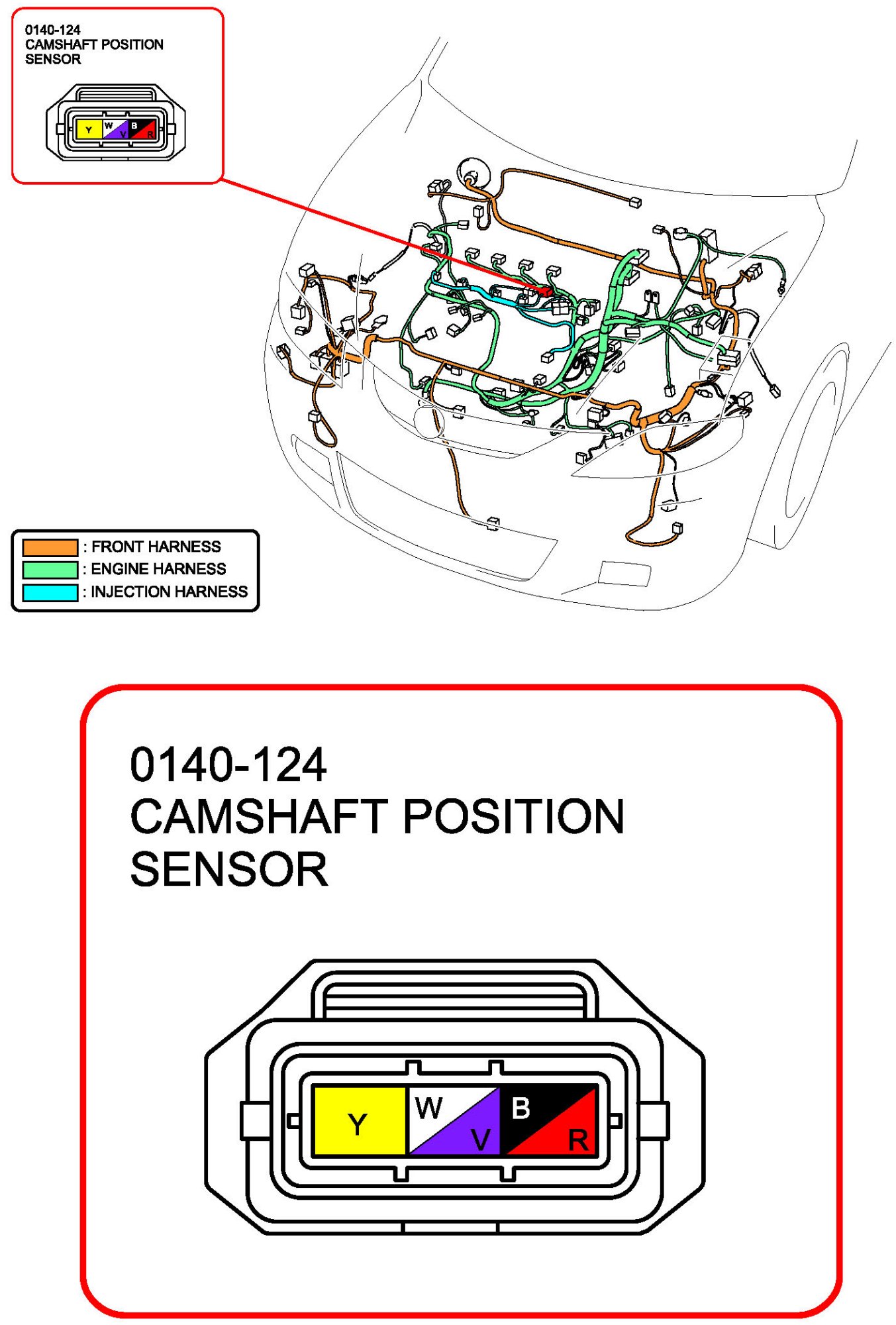 0140-124
CAMSHAFT POSITION
SENSOR

Y
W
V
B
R

: FRONT HARNESS
: ENGINE HARNESS
: INJECTION HARNESS

0140-124
CAMSHAFT POSITION
SENSOR

Y
W
V
B
R