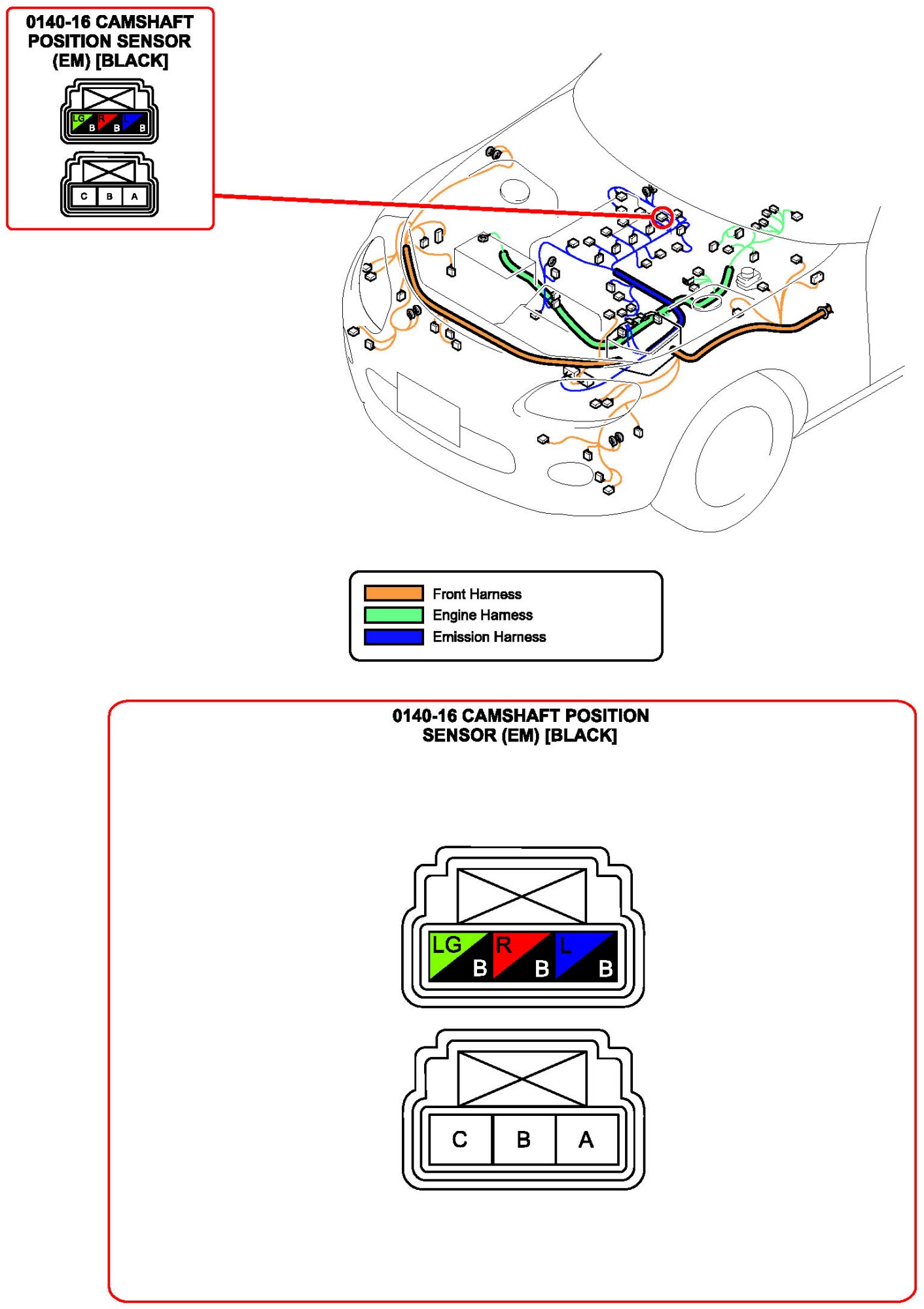 0140-16 CAMSHAFT POSITION SENSOR (EM) [BLACK]

LG B R B L B

C B A

Front Harness
Engine Harness
Emission Harness

0140-16 CAMSHAFT POSITION SENSOR (EM) [BLACK]

LG B R B L B

C B A