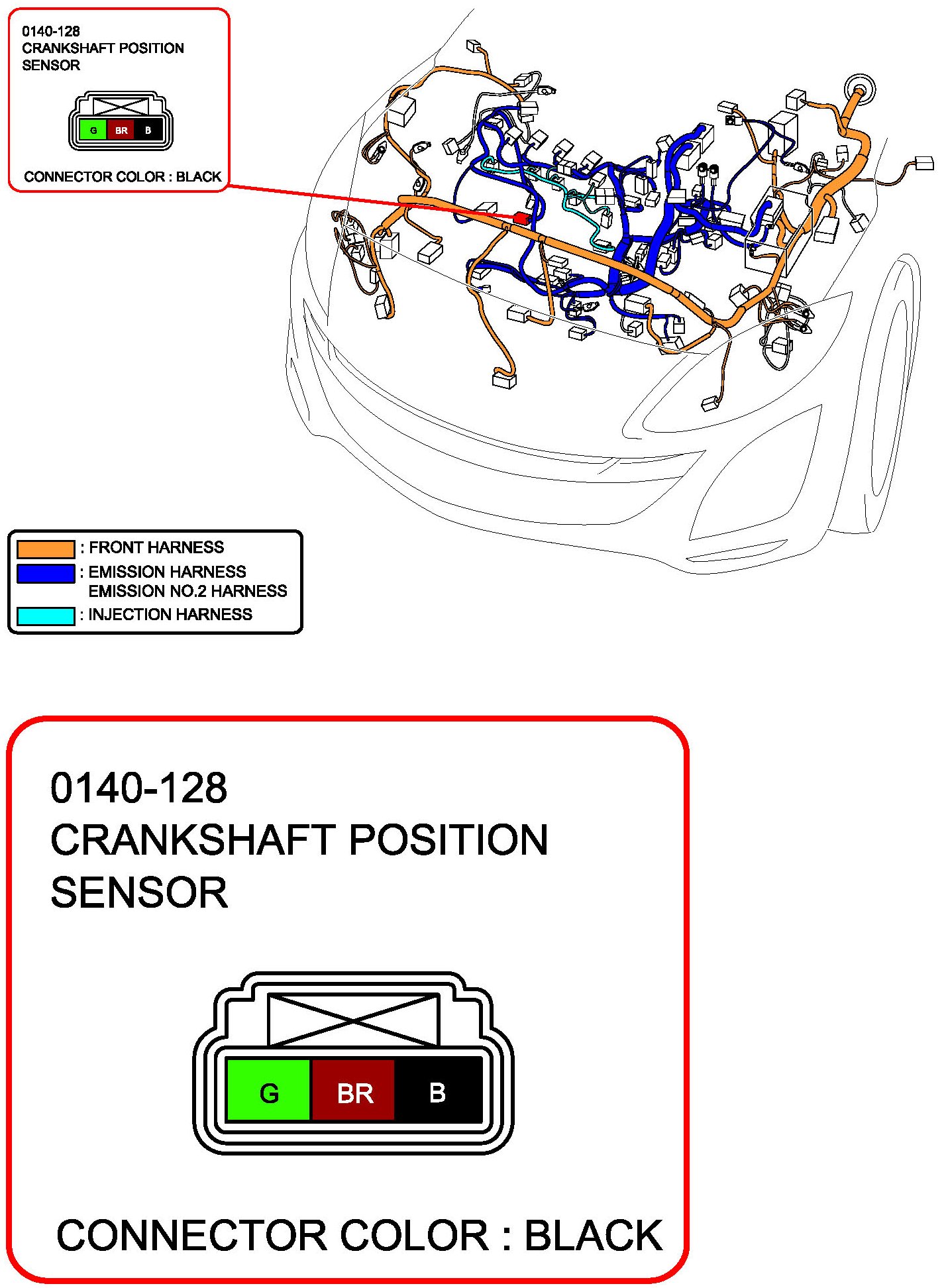 0140-128
CRANKSHAFT POSITION
SENSOR

G BR B

CONNECTOR COLOR : BLACK

: FRONT HARNESS
: EMISSION HARNESS
EMISSION NO.2 HARNESS
: INJECTION HARNESS

0140-128
CRANKSHAFT POSITION
SENSOR

G BR B

CONNECTOR COLOR : BLACK