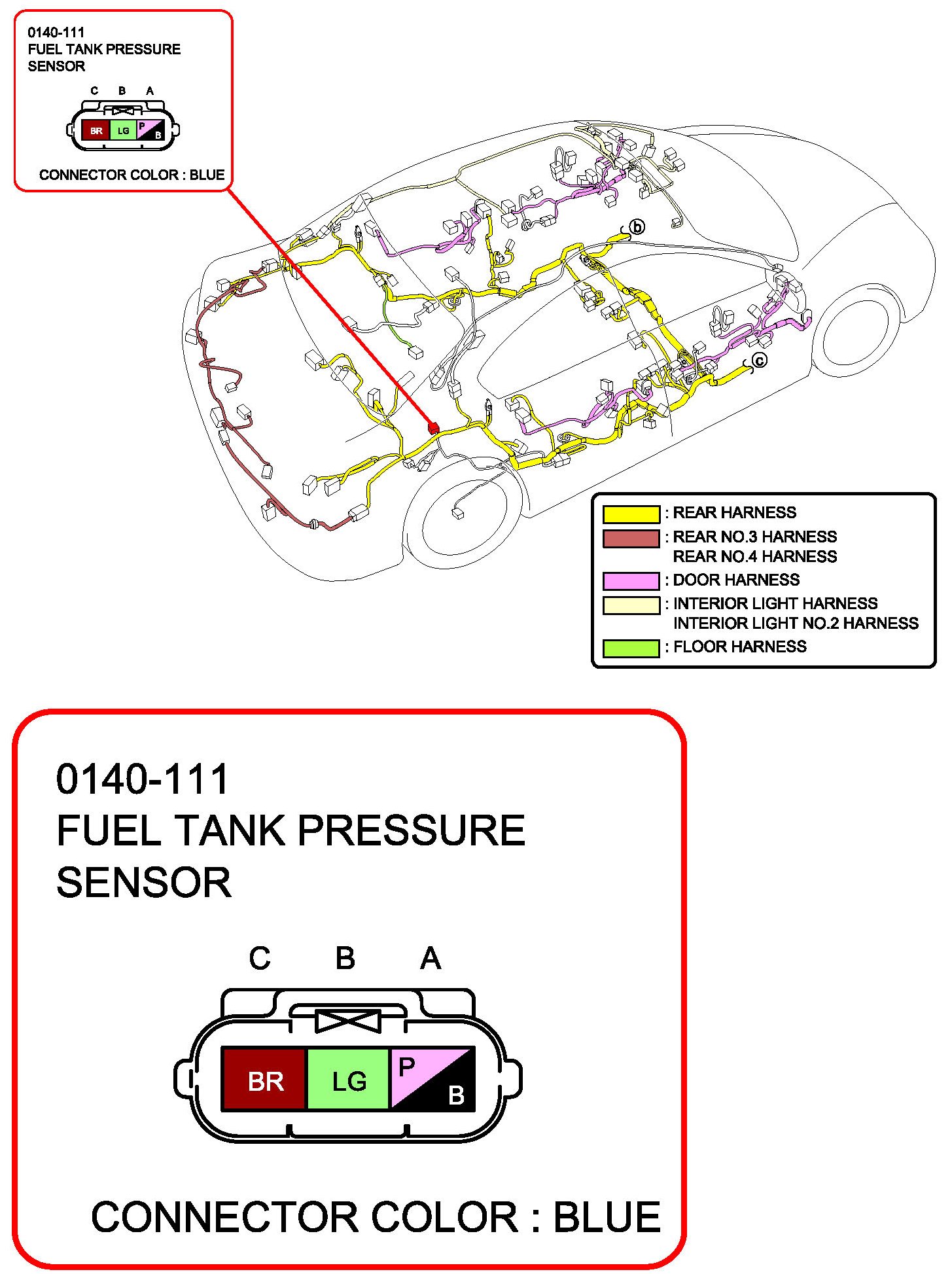 0140-111
FUEL TANK PRESSURE SENSOR

C B A

BR LG P B

CONNECTOR COLOR : BLUE

b

c

: REAR HARNESS
: REAR NO.3 HARNESS
REAR NO.4 HARNESS
: DOOR HARNESS
: INTERIOR LIGHT HARNESS
INTERIOR LIGHT NO.2 HARNESS
: FLOOR HARNESS

0140-111
FUEL TANK PRESSURE SENSOR

C B A

BR LG P B

CONNECTOR COLOR : BLUE