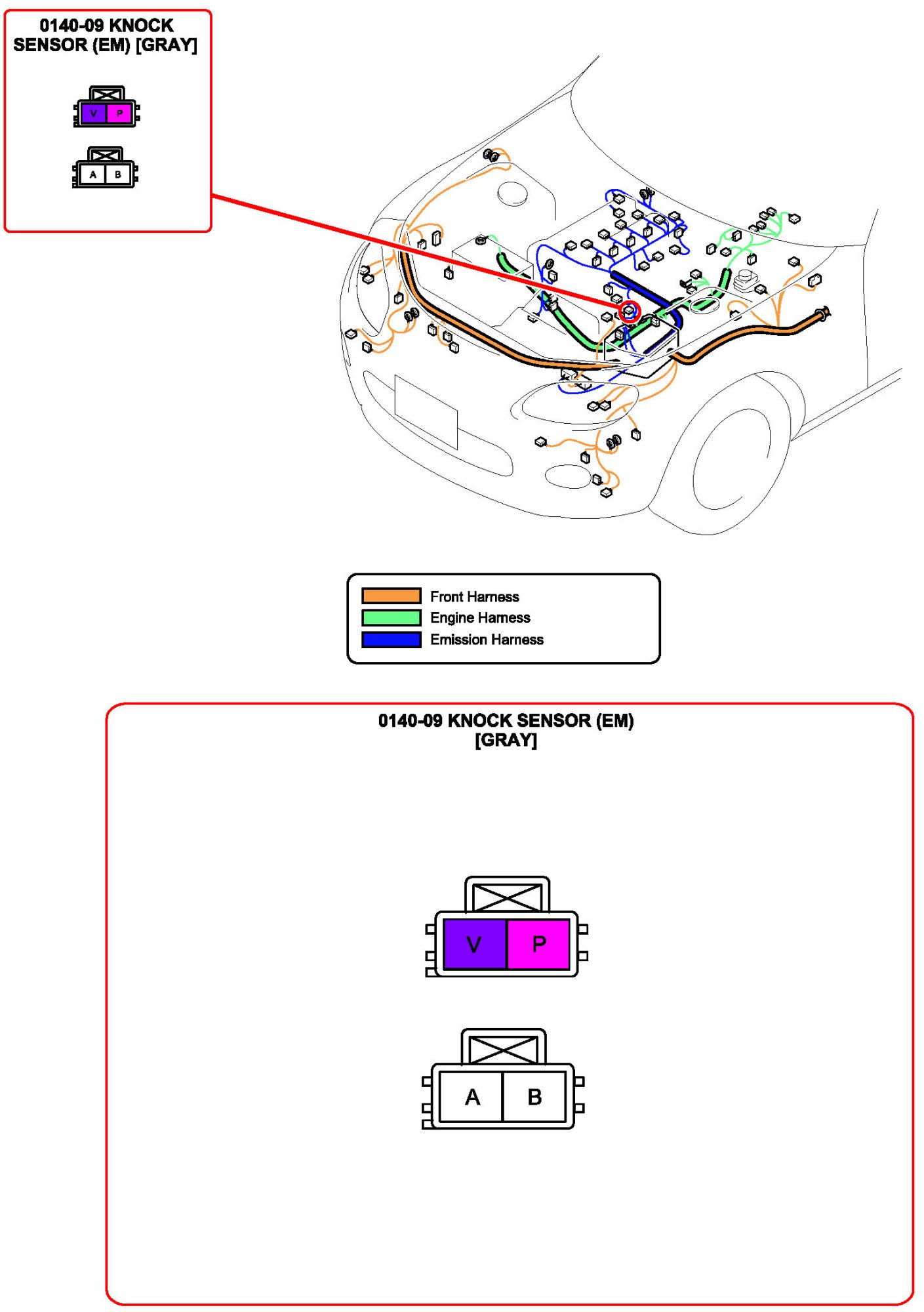 0140-09 KNOCK SENSOR (EM) [GRAY]

V P

A B

Front Harness
Engine Harness
Emission Harness

0140-09 KNOCK SENSOR (EM) [GRAY]

V P

A B