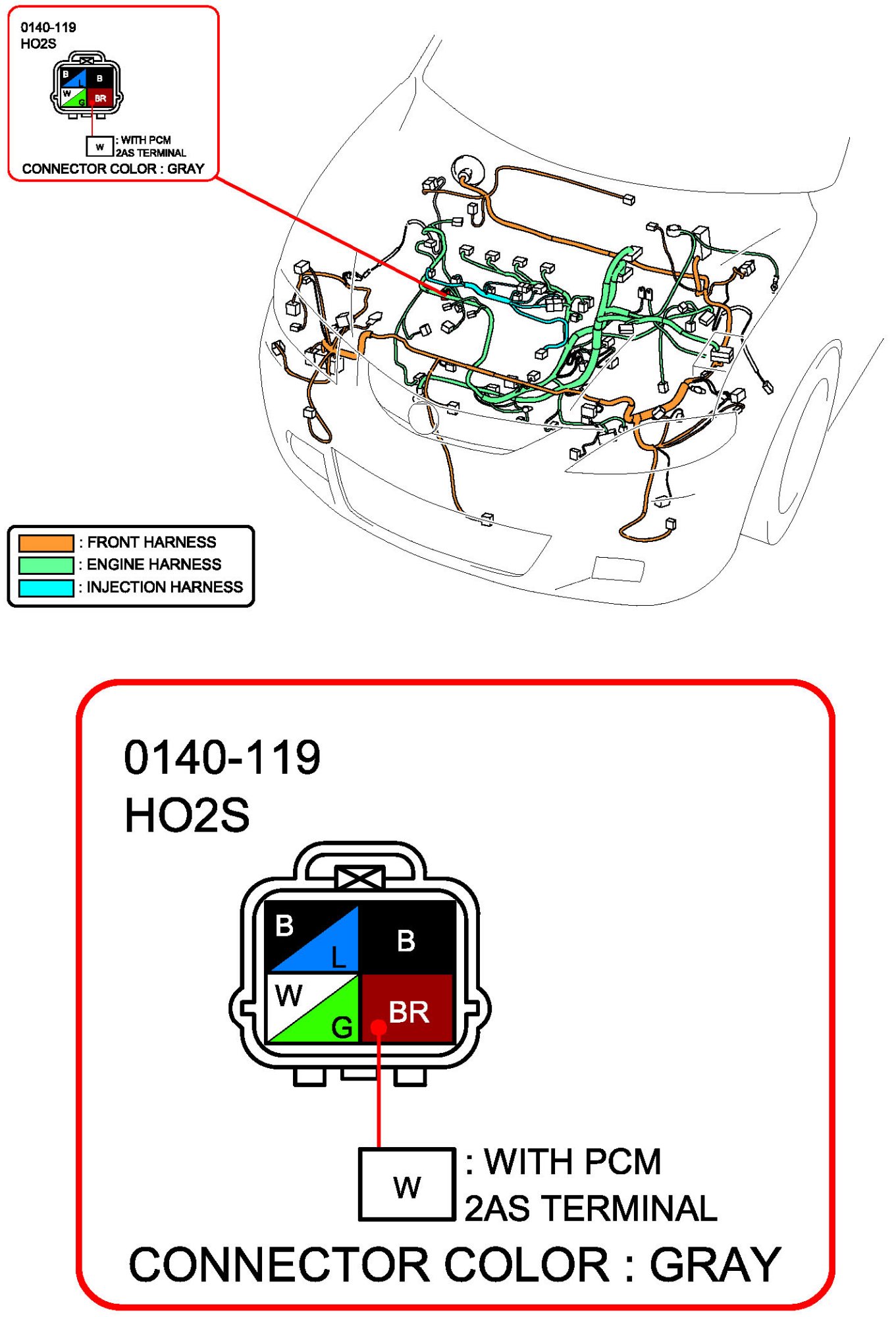 0140-119
HO2S

B
L
B
W
G
BR

W : WITH PCM 2AS TERMINAL
CONNECTOR COLOR : GRAY

: FRONT HARNESS
: ENGINE HARNESS
: INJECTION HARNESS

0140-119
HO2S

B
L
B
W
G
BR

W : WITH PCM 2AS TERMINAL
CONNECTOR COLOR : GRAY