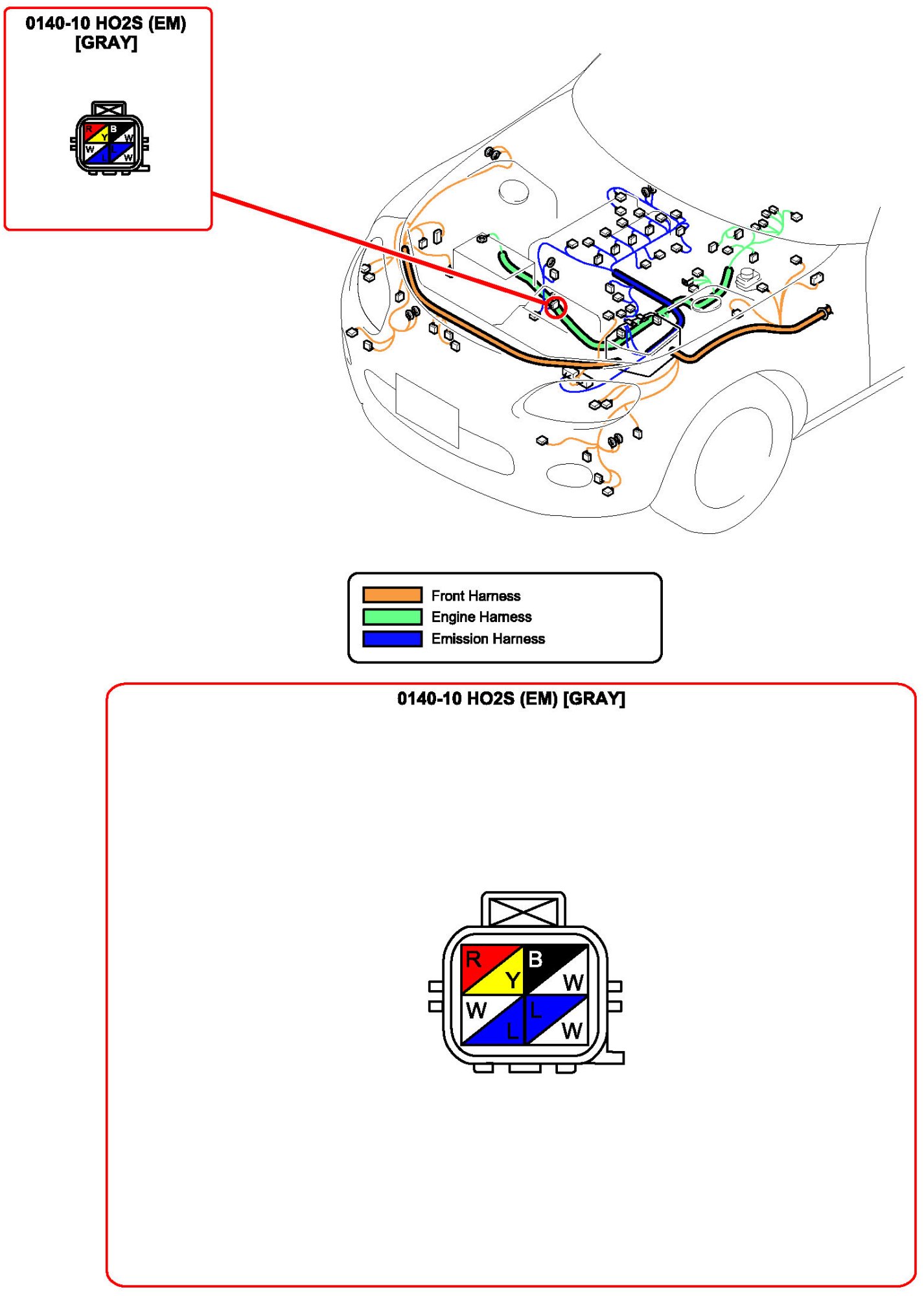 0140-10 HO2S (EM) [GRAY]

R Y B W W L L W

Front Harness
Engine Harness
Emission Harness

0140-10 HO2S (EM) [GRAY]

R Y B W W L L W