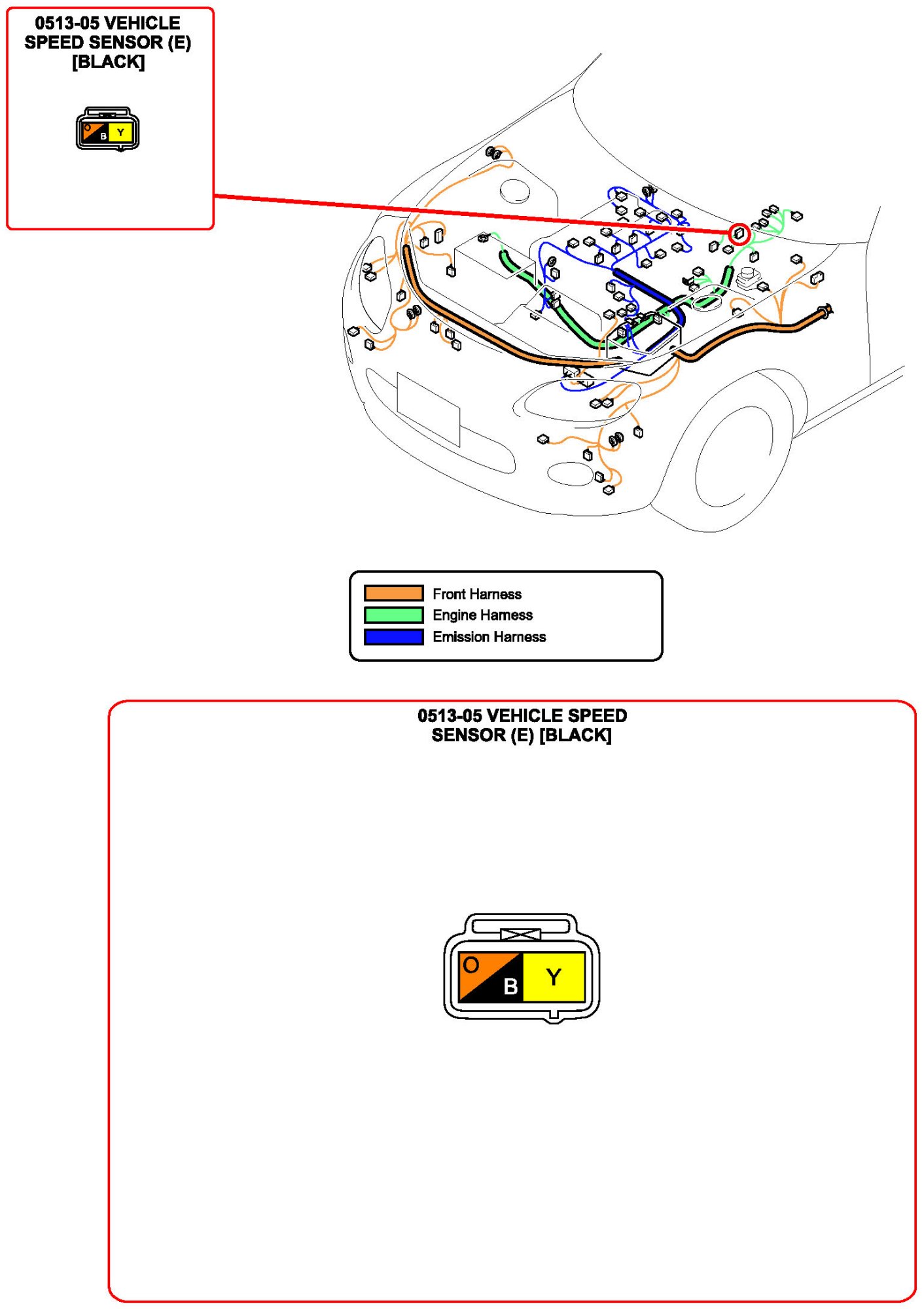 0513-05 VEHICLE SPEED SENSOR (E) [BLACK]

O B Y

Front Harness
Engine Harness
Emission Harness

0513-05 VEHICLE SPEED SENSOR (E) [BLACK]

O B Y