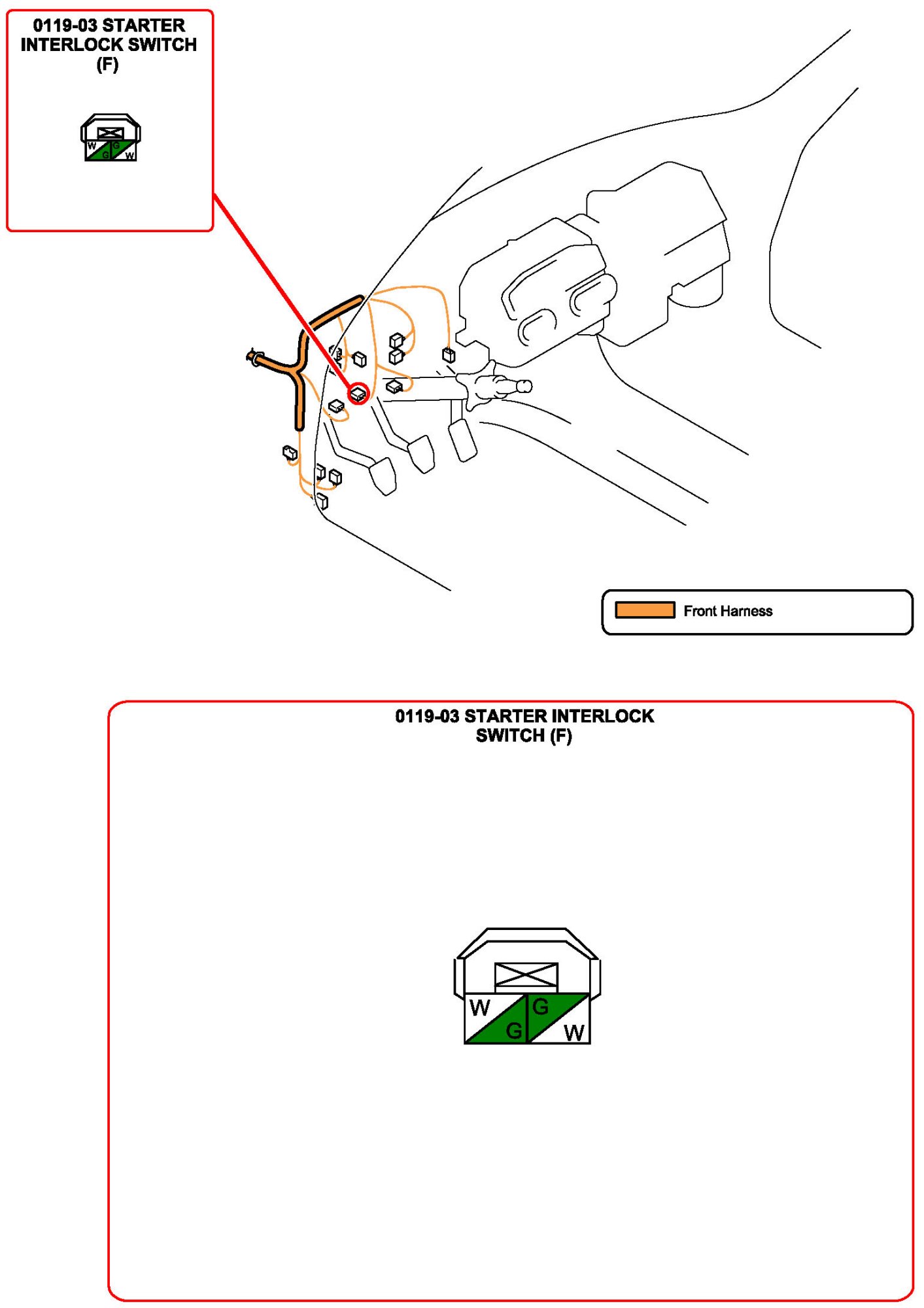 0119-03 STARTER INTERLOCK SWITCH (F)

W G G W

Front Harness

0119-03 STARTER INTERLOCK SWITCH (F)

W G G W