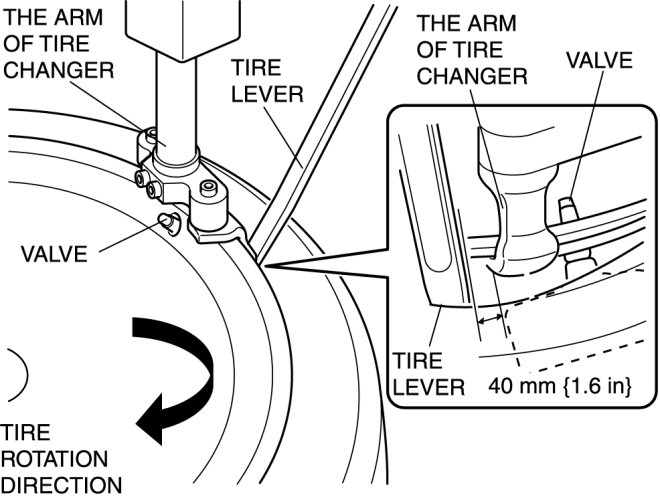 THE ARM OF TIRE CHANGER

TIRE LEVER

THE ARM OF TIRE CHANGER

VALVE

VALVE

TIRE LEVER

40 mm {1.6 in}

TIRE ROTATION DIRECTION