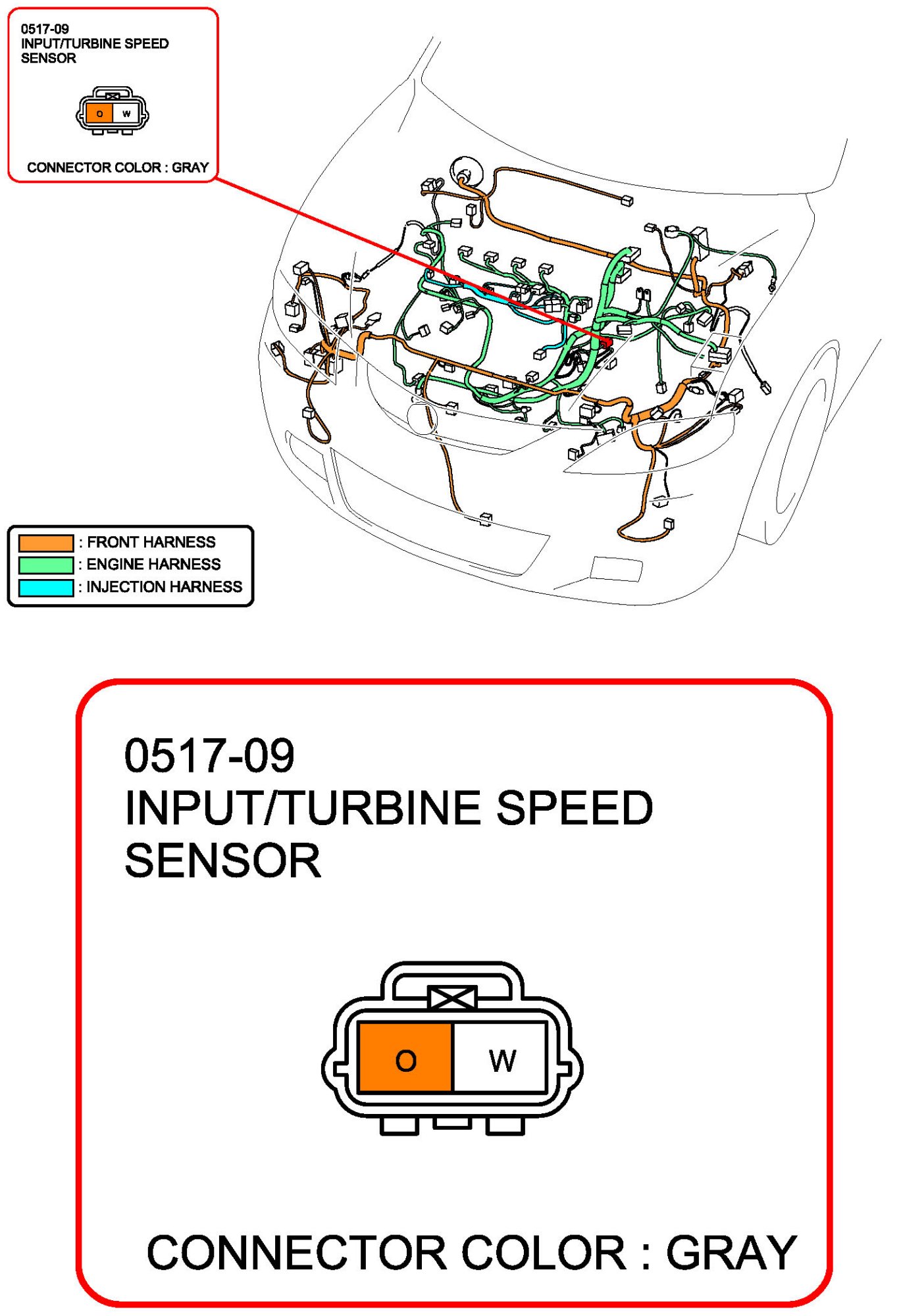 0517-09
INPUT/TURBINE SPEED SENSOR

O W

CONNECTOR COLOR : GRAY

: FRONT HARNESS
: ENGINE HARNESS
: INJECTION HARNESS

0517-09
INPUT/TURBINE SPEED SENSOR

O W

CONNECTOR COLOR : GRAY