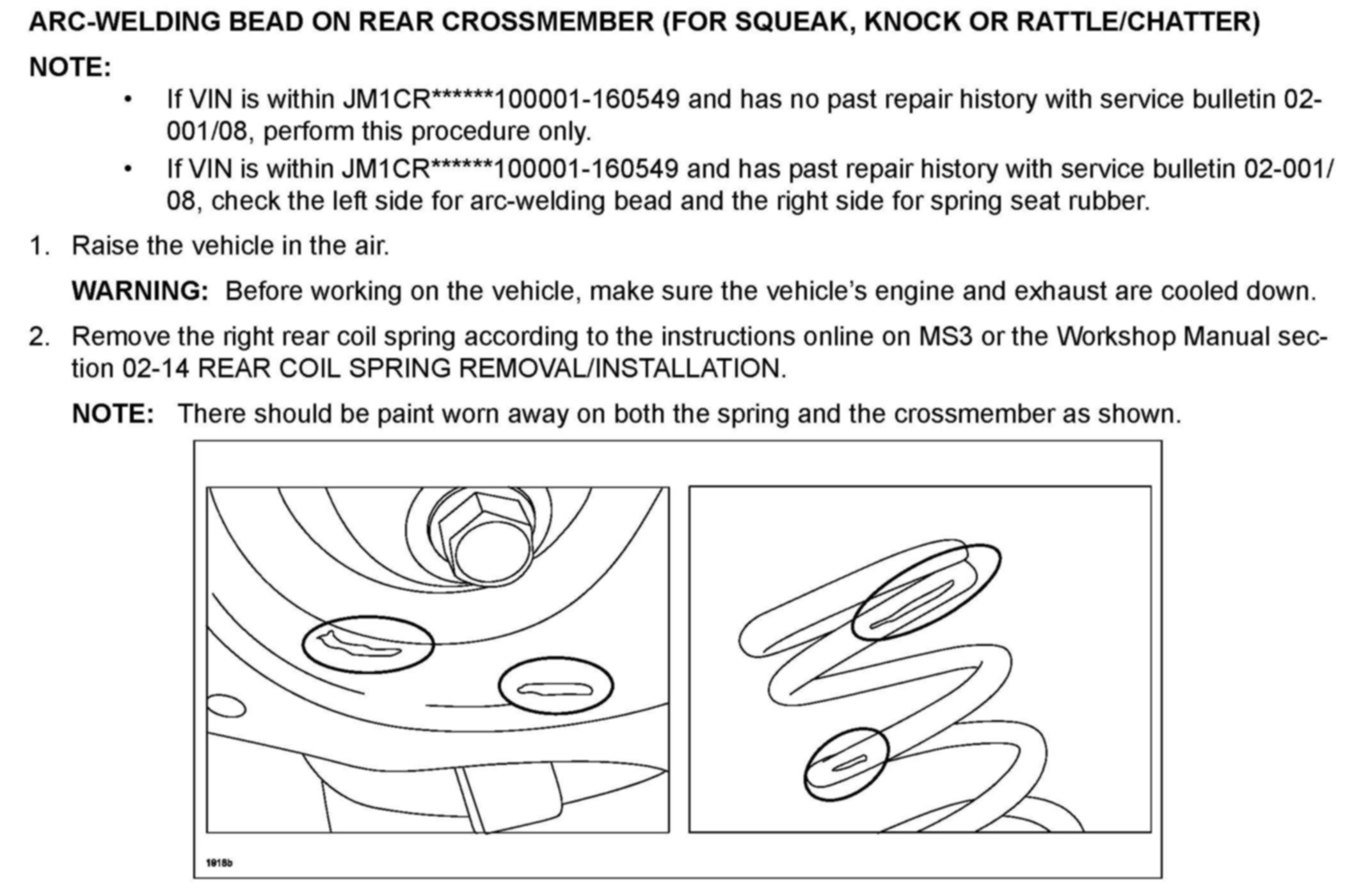 ARC-WELDING BEAD ON REAR CROSSMEMBER (FOR SQUEAK, KNOCK OR RATTLE/CHATTER)

NOTE:

• If VIN is within JM1CR******100001-160549 and has no past repair history with service bulletin 02-001/08, perform this procedure only.

• If VIN is within JM1CR******100001-160549 and has past repair history with service bulletin 02-001/08, check the left side for arc-welding bead and the right side for spring seat rubber.

1. Raise the vehicle in the air.

WARNING: Before working on the vehicle, make sure the vehicle's engine and exhaust are cooled down.

2. Remove the right rear coil spring according to the instructions online on MS3 or the Workshop Manual section 02-14 REAR COIL SPRING REMOVAL/INSTALLATION.

NOTE: There should be paint worn away on both the spring and the crossmember as shown.

1918b