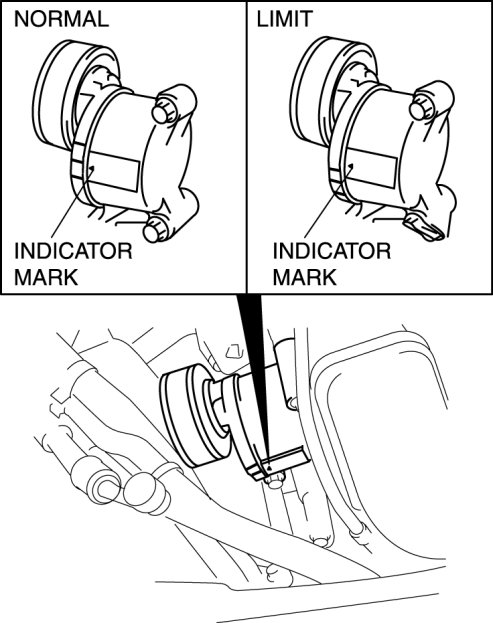 NORMAL

INDICATOR MARK

LIMIT

INDICATOR MARK