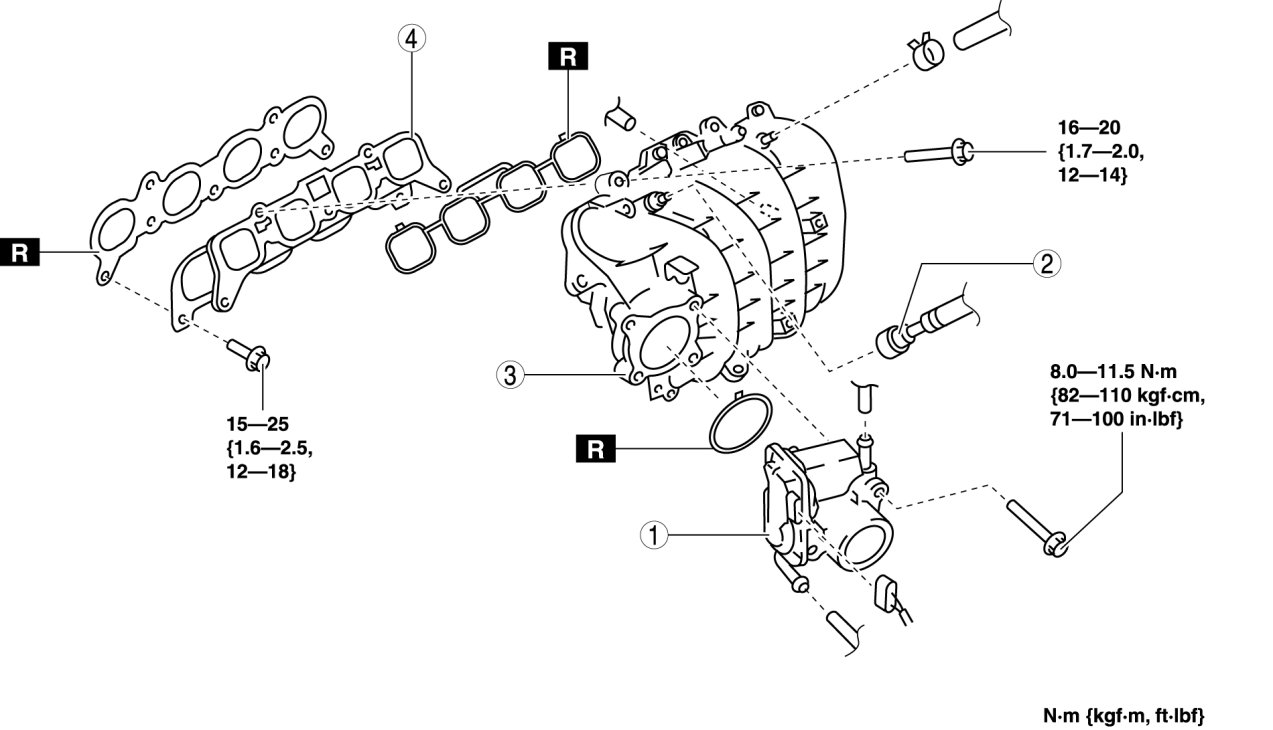 4

R

16—20
{1.7—2.0,
12—14}

R

2

3

15—25
{1.6—2.5,
12—18}

8.0—11.5 N·m
{82—110 kgf·cm,
71—100 in·lbf}

R

1

N·m {kgf·m, ft·lbf}