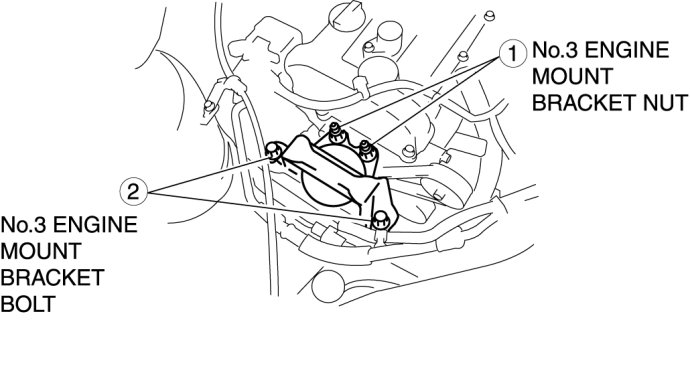 1
No.3 ENGINE MOUNT BRACKET NUT

2
No.3 ENGINE MOUNT BRACKET BOLT