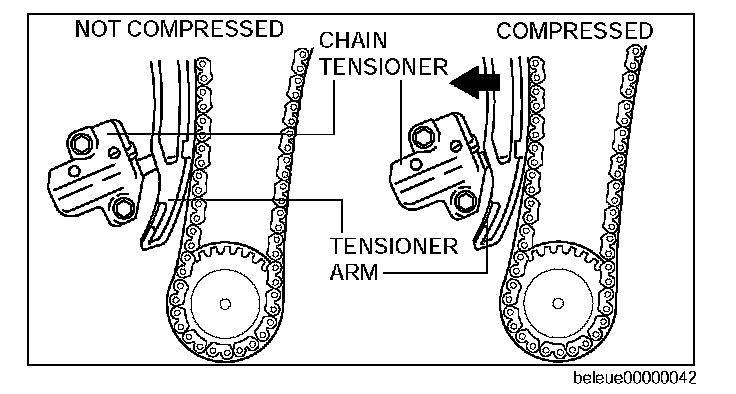 NOT COMPRESSED

CHAIN TENSIONER

COMPRESSED

TENSIONER ARM

beleue00000042