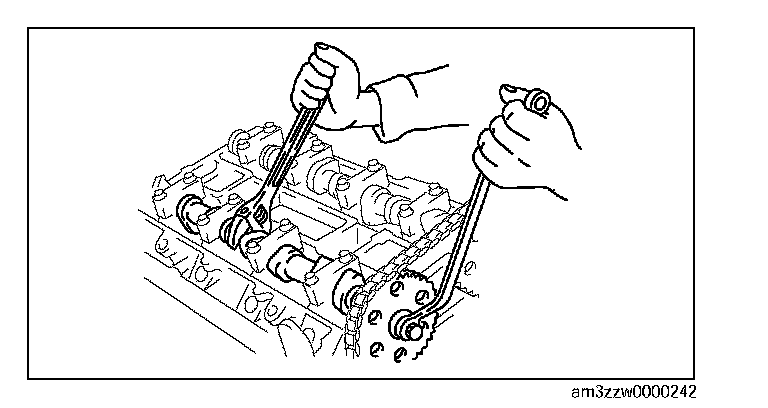 am3zzw0000242