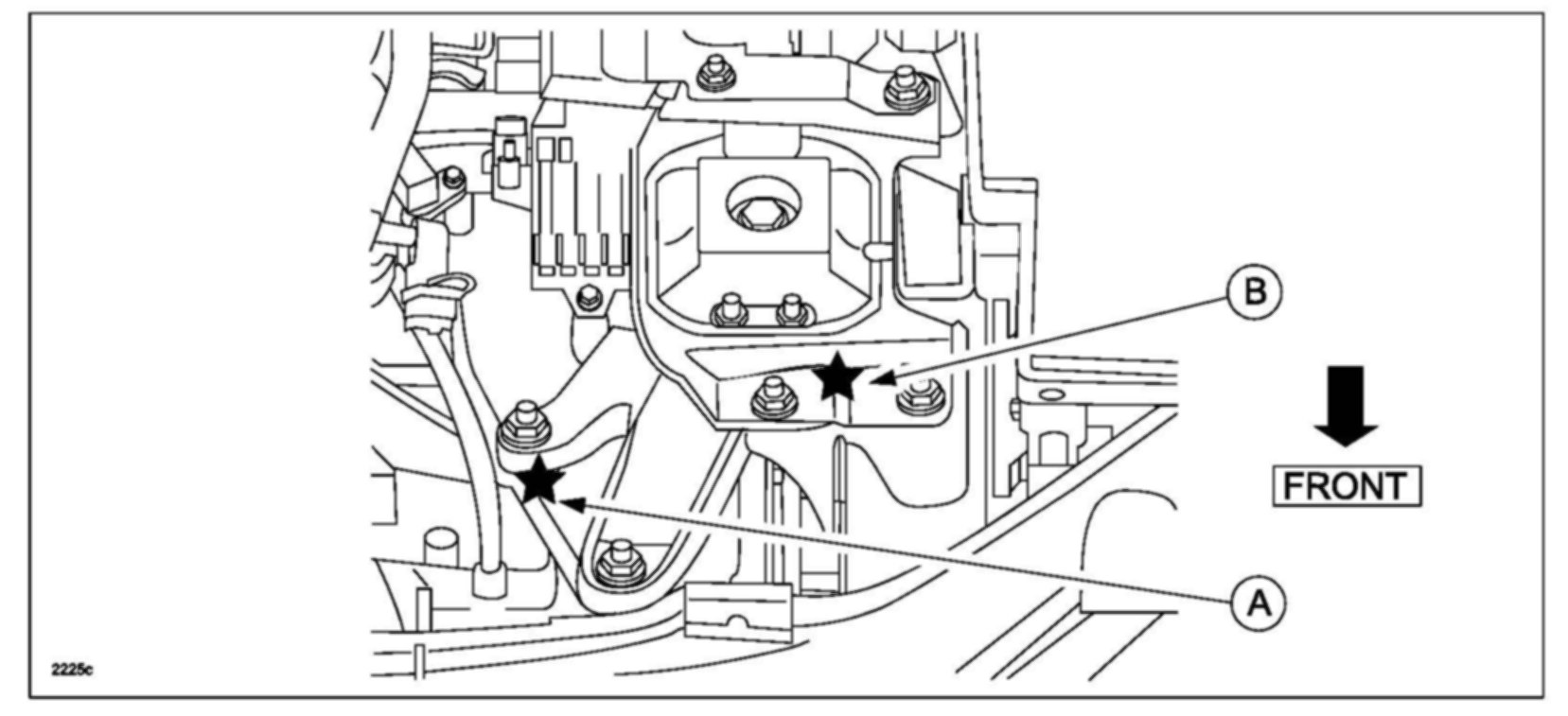 B

FRONT

A

2225c