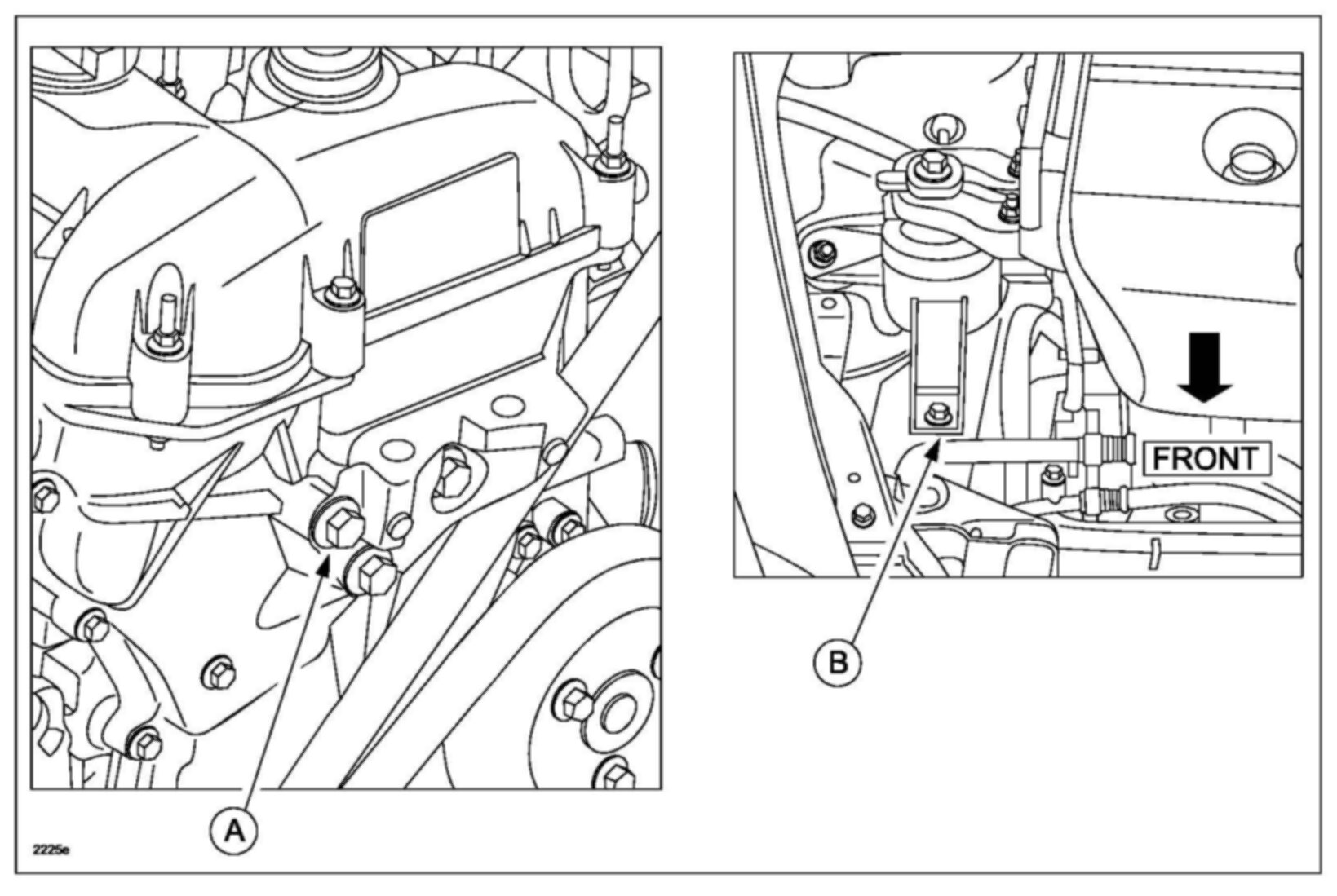 FRONT

B

A

2225e