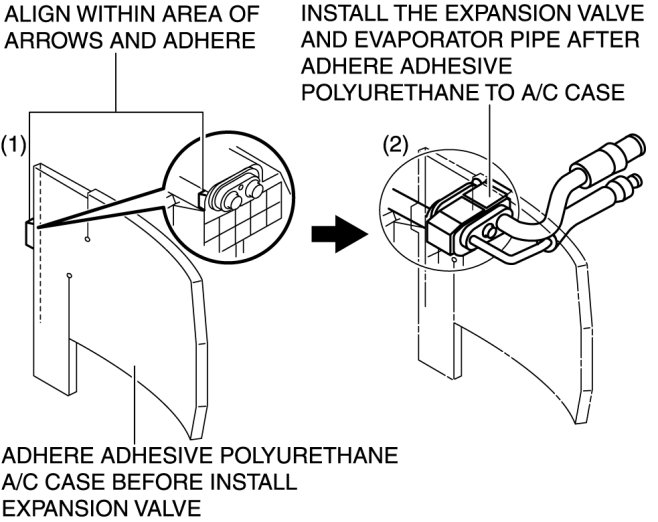 ALIGN WITHIN AREA OF ARROWS AND ADHERE

INSTALL THE EXPANSION VALVE AND EVAPORATOR PIPE AFTER ADHERE ADHESIVE POLYURETHANE TO A/C CASE

(1)

(2)

ADHERE ADHESIVE POLYURETHANE A/C CASE BEFORE INSTALL EXPANSION VALVE