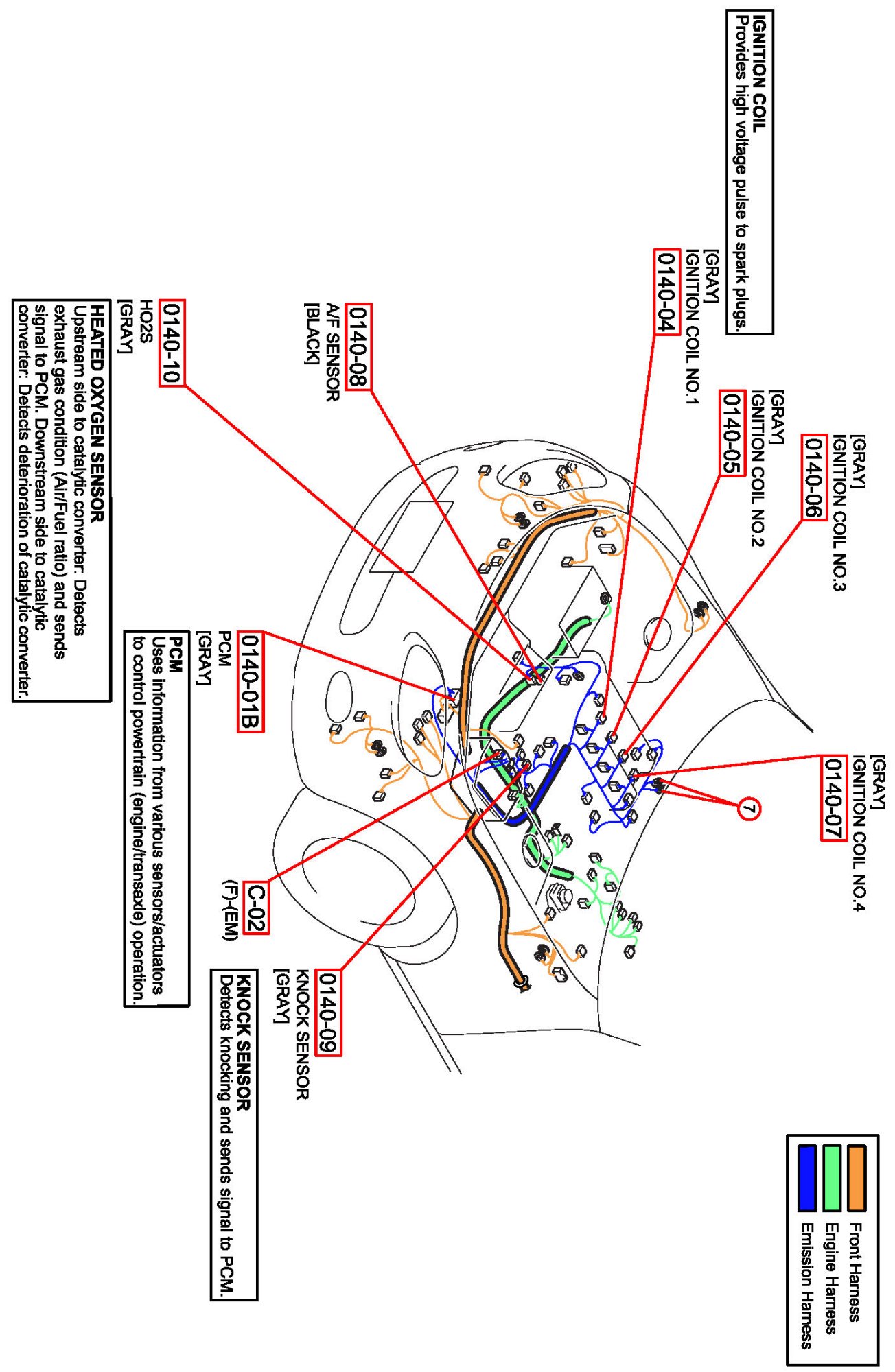 IGNITION COIL
Provides high voltage pulse to spark plugs.

[GRAY]
IGNITION COIL NO.1
0140-04

[GRAY]
IGNITION COIL NO.2
0140-05

[GRAY]
IGNITION COIL NO.3
0140-06

[GRAY]
IGNITION COIL NO.4
0140-07

7

0140-08
A/F SENSOR
[BLACK]

0140-10
HO2S
[GRAY]

HEATED OXYGEN SENSOR
Upstream side to catalytic converter: Detects exhaust gas condition (Air/Fuel ratio) and sends signal to PCM. Downstream side to catalytic converter: Detects deterioration of catalytic converter.

0140-01B
PCM
[GRAY]

PCM
Uses information from various sensors/actuators to control powertrain (engine/transaxle) operation.

C-02
(F)-(EM)

0140-09
KNOCK SENSOR
[GRAY]

KNOCK SENSOR
Detects knocking and sends signal to PCM.

Front Harness
Engine Harness
Emission Harness