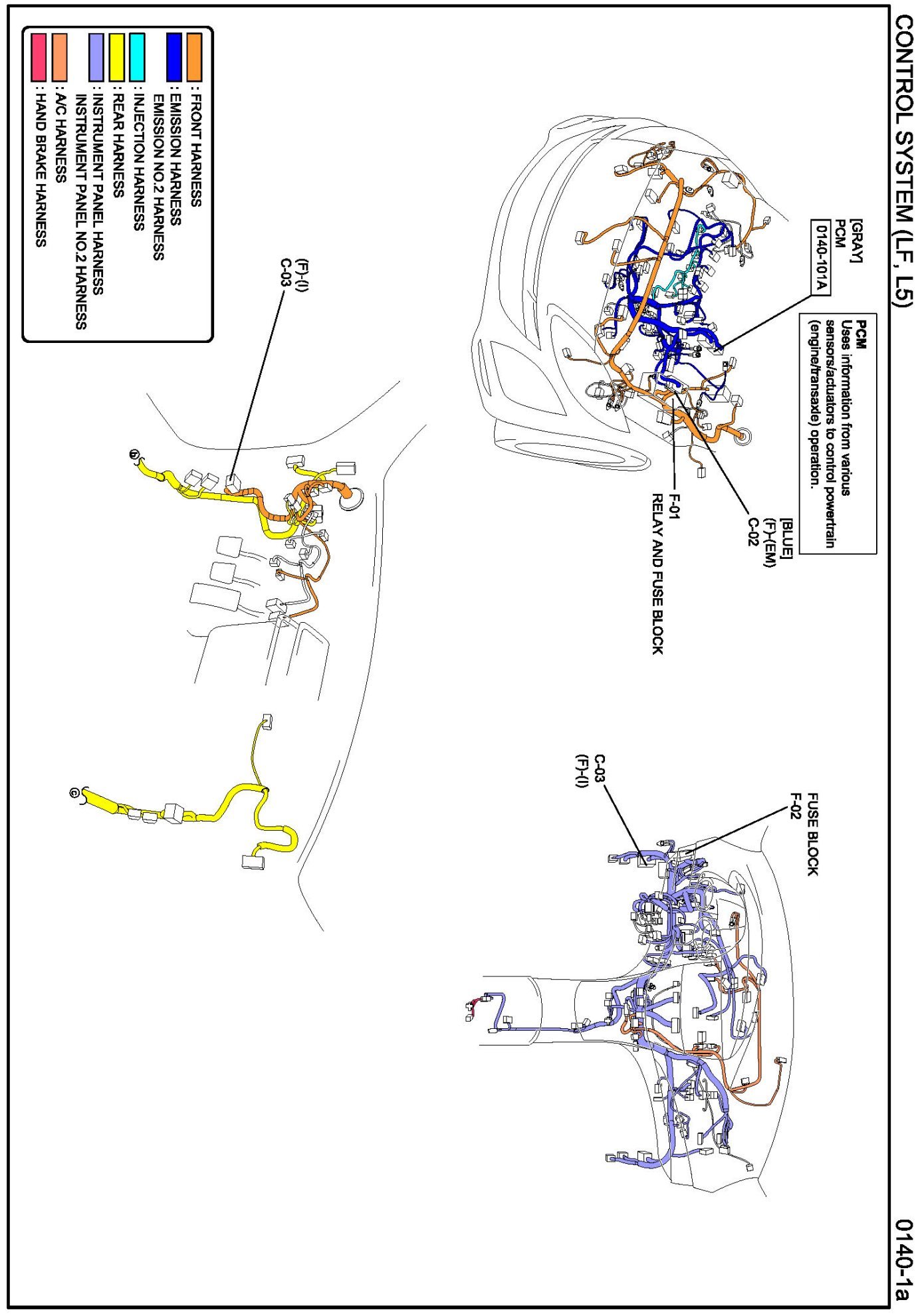 CONTROL SYSTEM (LF, L5)

0140-1a

PCM
Uses information from various sensors/actuators to control powertrain (engine/transaxle) operation.

[GRAY]
PCM
0140-101A

[BLUE]
(F)-(EM)
C-02

F-01
RELAY AND FUSE BLOCK

FUSE BLOCK
F-02

C-03
(F)-(I)

(F)-(I)
C-03

: FRONT HARNESS
: EMISSION HARNESS
EMISSION NO.2 HARNESS
: INJECTION HARNESS
: REAR HARNESS
: INSTRUMENT PANEL HARNESS
INSTRUMENT PANEL NO.2 HARNESS
: A/C HARNESS
: HAND BRAKE HARNESS