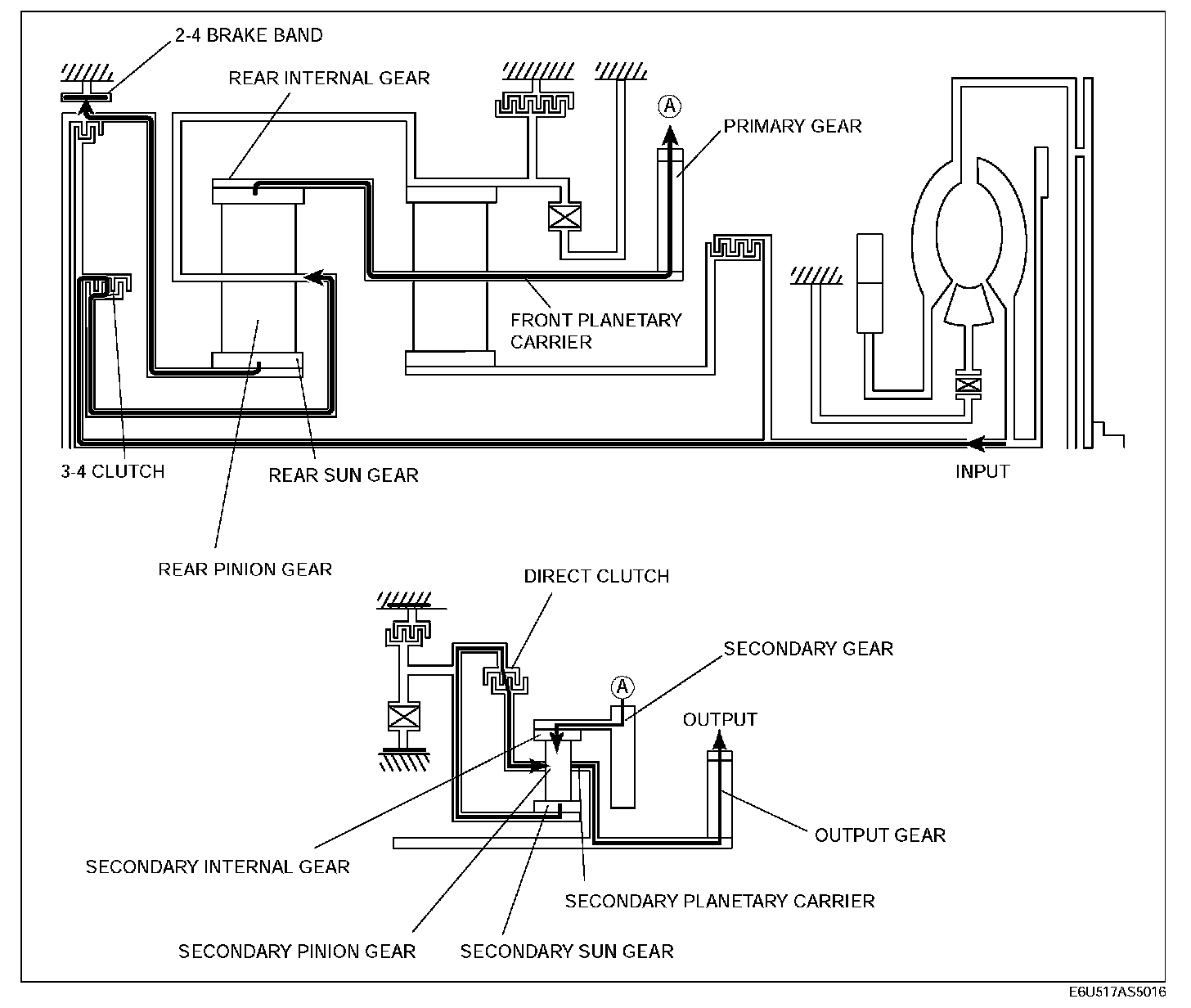 2-4 BRAKE BAND

REAR INTERNAL GEAR

A

PRIMARY GEAR

FRONT PLANETARY CARRIER

3-4 CLUTCH

REAR SUN GEAR

INPUT

REAR PINION GEAR

DIRECT CLUTCH

SECONDARY GEAR

A

OUTPUT

OUTPUT GEAR

SECONDARY INTERNAL GEAR

SECONDARY PLANETARY CARRIER

SECONDARY PINION GEAR

SECONDARY SUN GEAR

E6U517AS5016