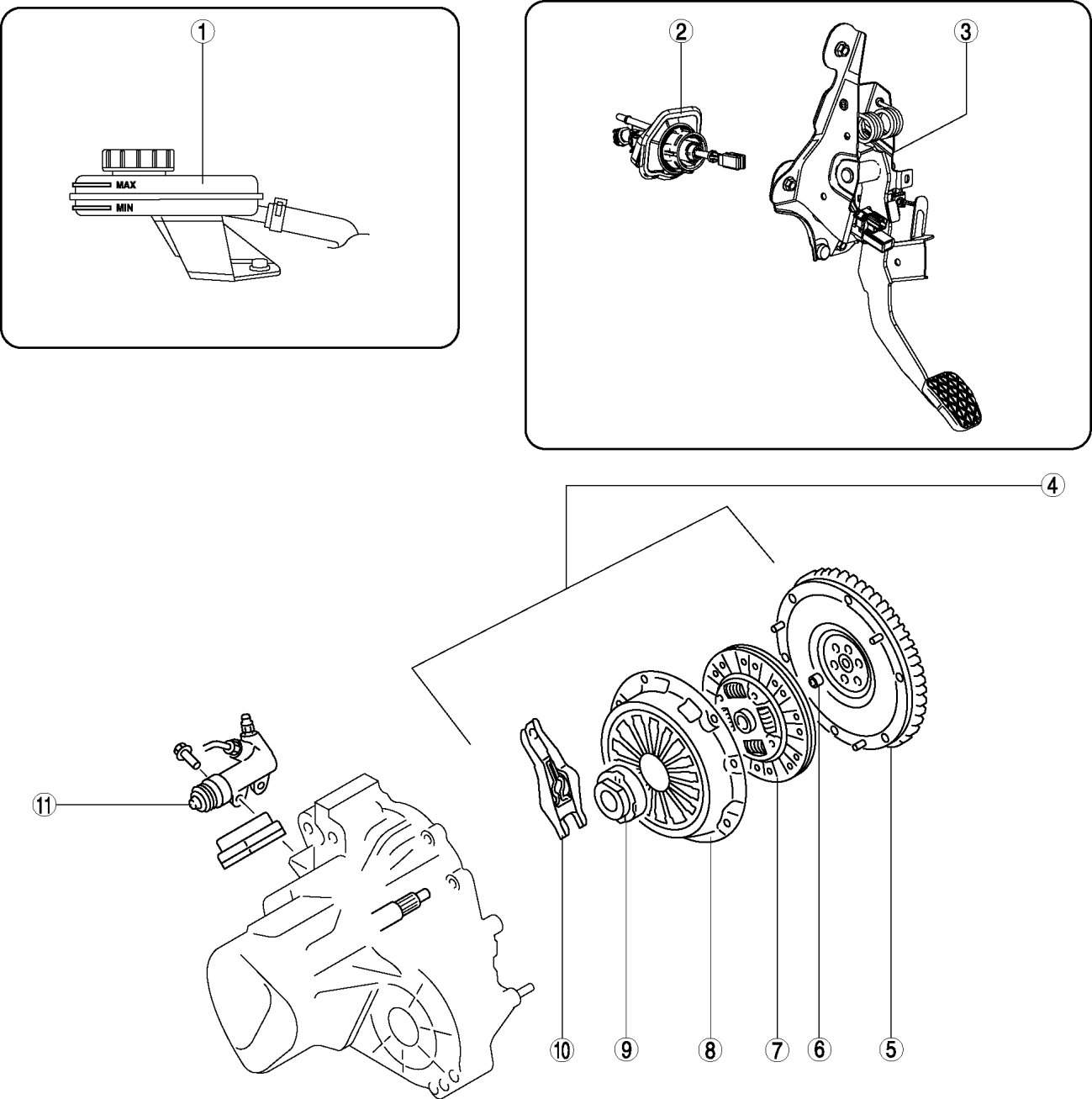 1
MAX
MIN
2
3
4
11
10
9
8
7
6
5