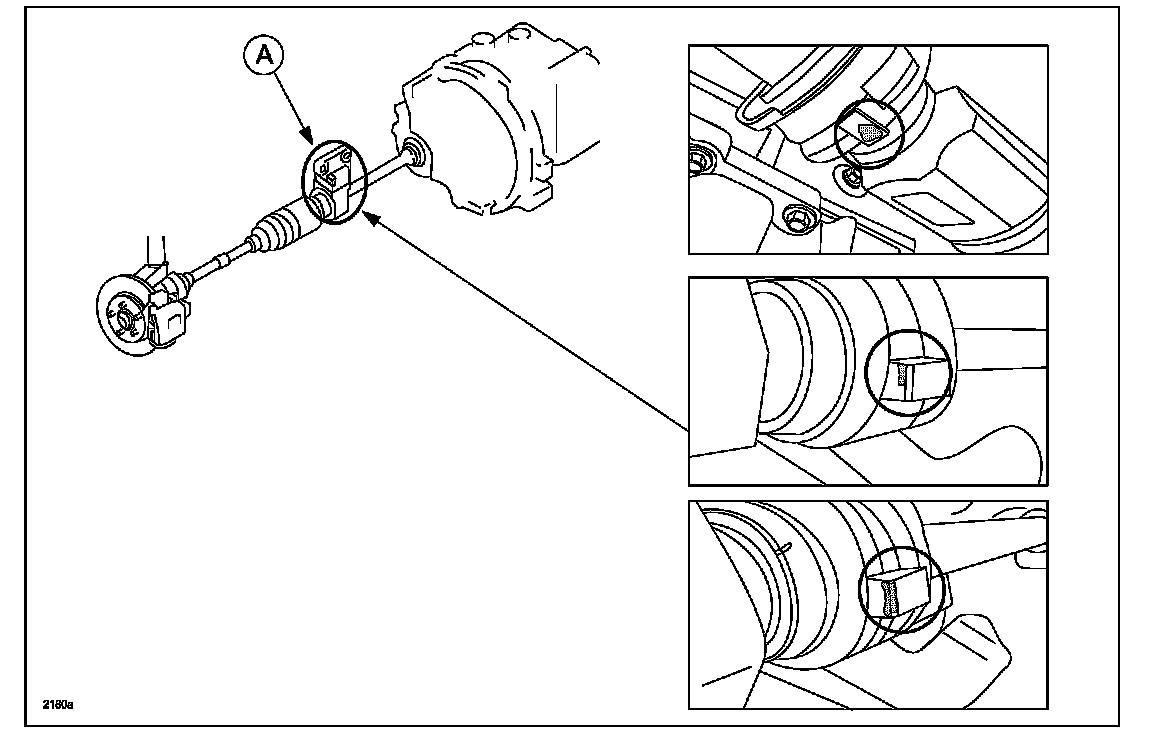 A

2180a