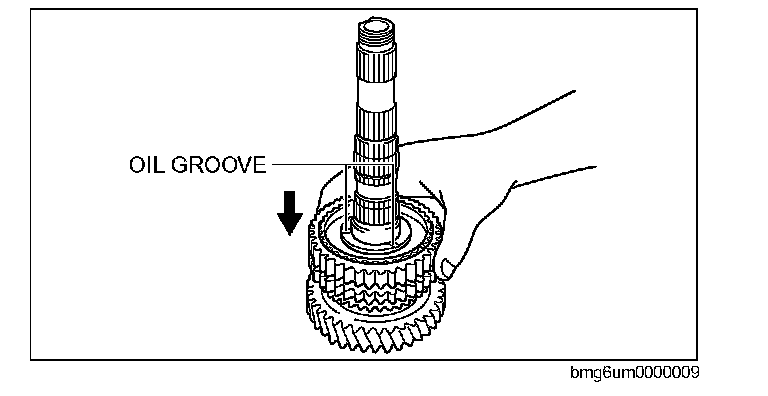 OIL GROOVE

bmg6um0000009