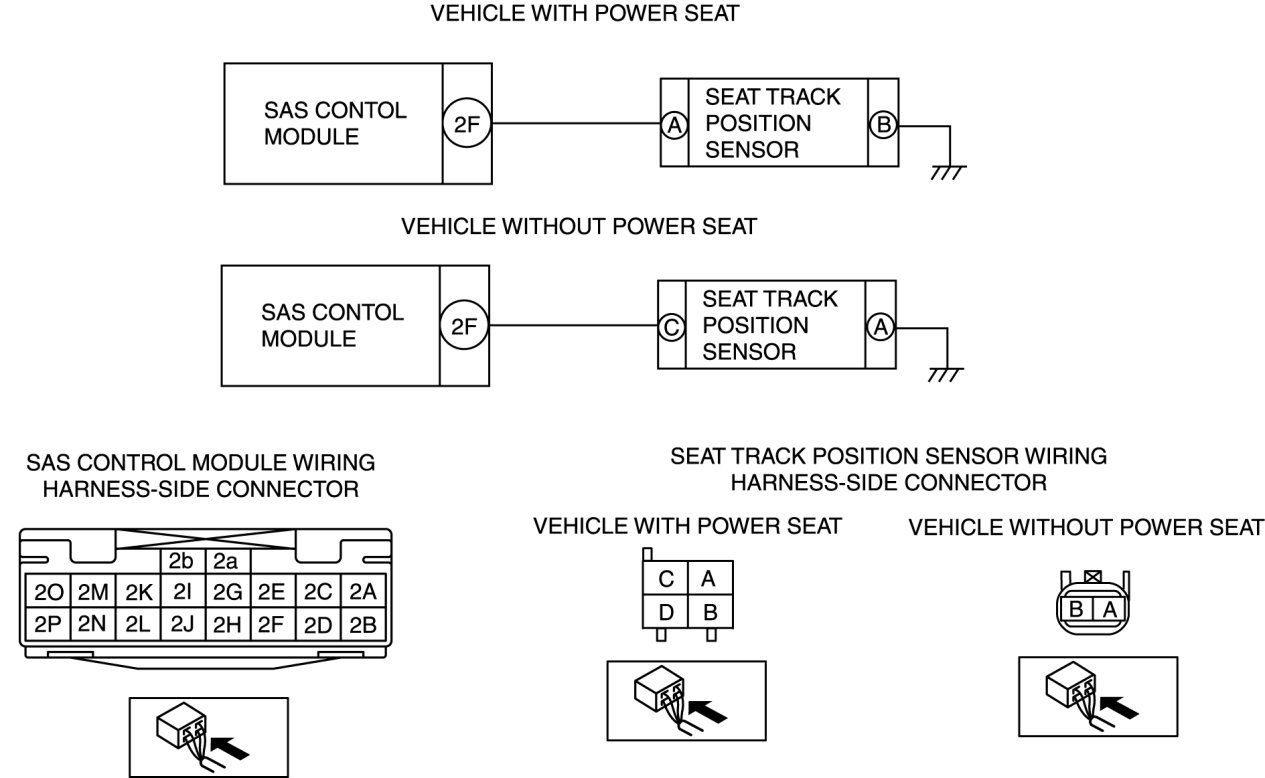 VEHICLE WITH POWER SEAT

SAS CONTOL MODULE

2F

A

SEAT TRACK POSITION SENSOR

B

VEHICLE WITHOUT POWER SEAT

SAS CONTOL MODULE

2F

C

SEAT TRACK POSITION SENSOR

A

SAS CONTROL MODULE WIRING HARNESS-SIDE CONNECTOR

| | | | 2b | 2a | | | |
|---|---|---|---|---|---|---|---|
| 2O | 2M | 2K | 2I | 2G | 2E | 2C | 2A |
| 2P | 2N | 2L | 2J | 2H | 2F | 2D | 2B |

SEAT TRACK POSITION SENSOR WIRING HARNESS-SIDE CONNECTOR

VEHICLE WITH POWER SEAT

| C | A |
|---|---|
| D | B |

VEHICLE WITHOUT POWER SEAT

| B | A |
|---|---|