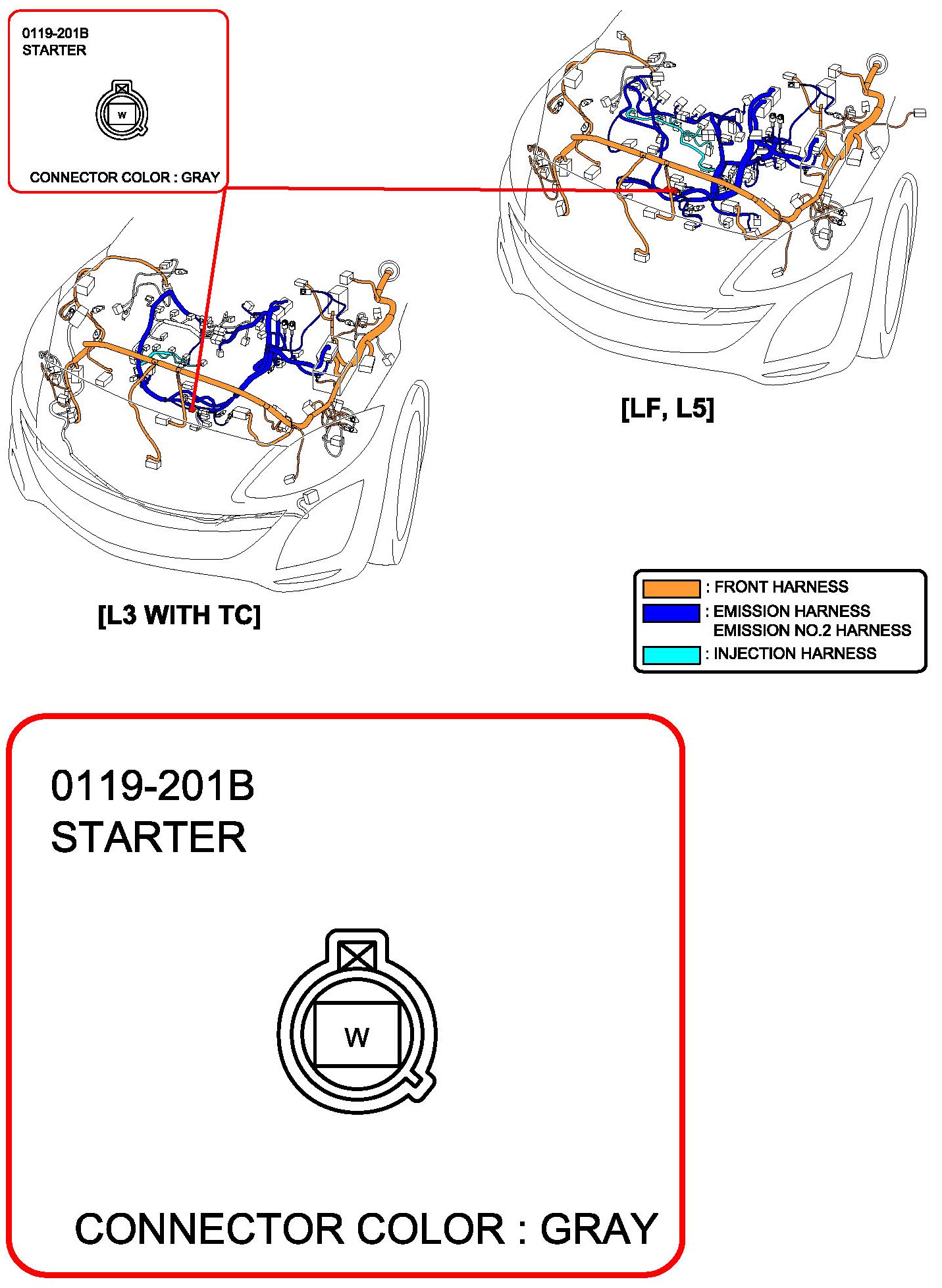 0119-201B
STARTER

W

CONNECTOR COLOR : GRAY

[LF, L5]

[L3 WITH TC]

: FRONT HARNESS
: EMISSION HARNESS
EMISSION NO.2 HARNESS
: INJECTION HARNESS

0119-201B
STARTER

W

CONNECTOR COLOR : GRAY