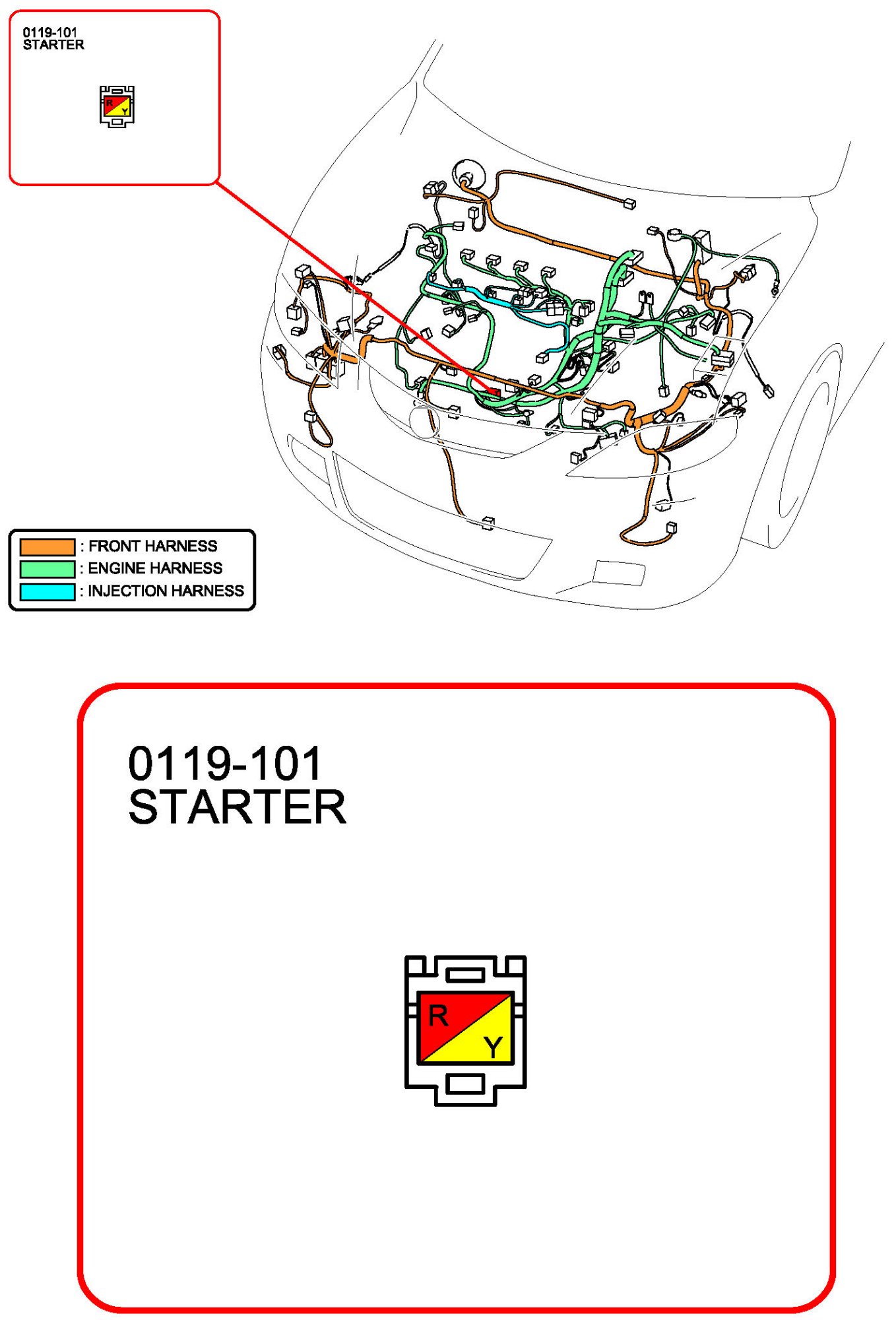 0119-101
STARTER

R
Y

: FRONT HARNESS
: ENGINE HARNESS
: INJECTION HARNESS

0119-101
STARTER

R
Y