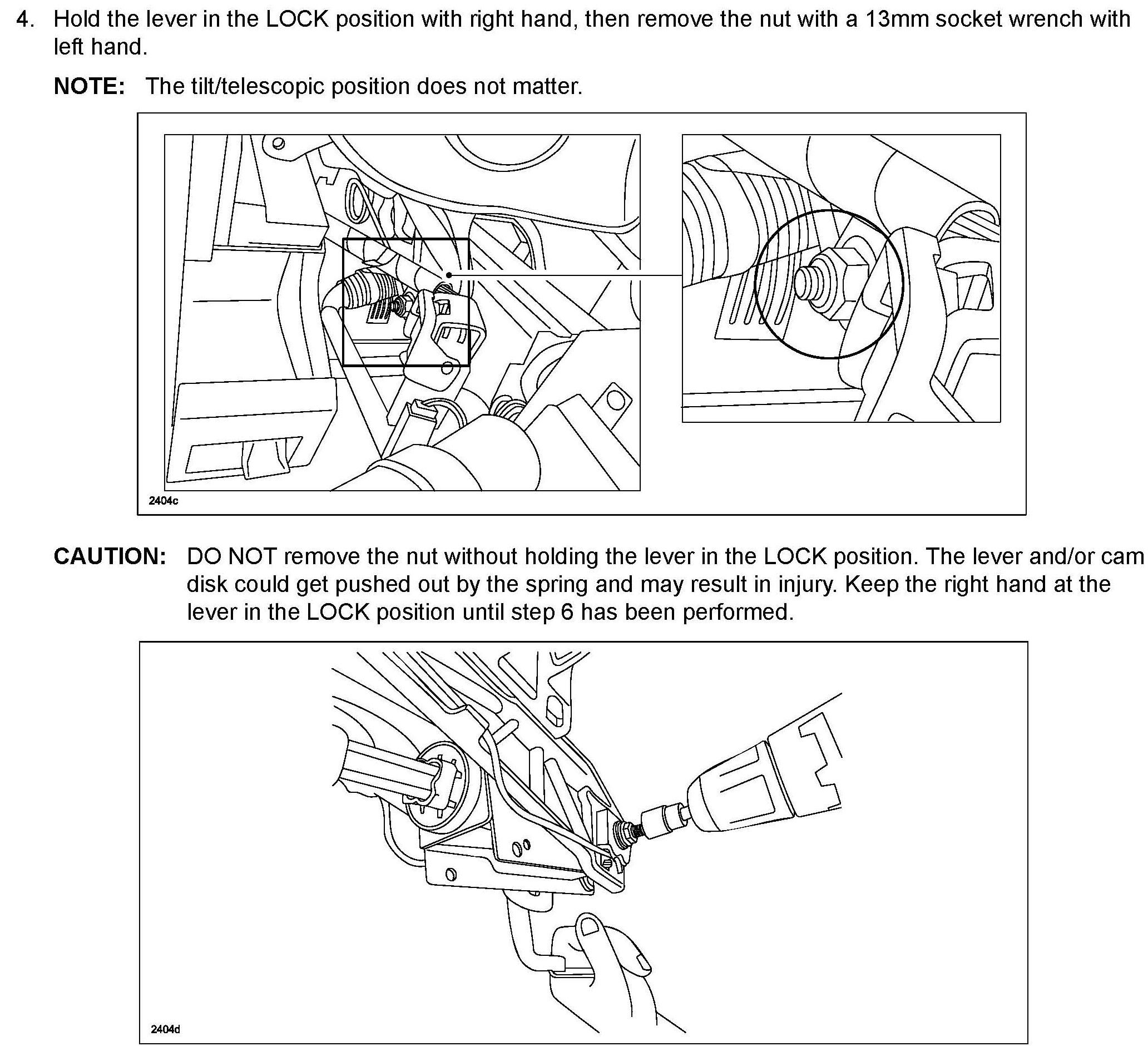 4. Hold the lever in the LOCK position with right hand, then remove the nut with a 13mm socket wrench with left hand.

NOTE: The tilt/telescopic position does not matter.

2404c

CAUTION: DO NOT remove the nut without holding the lever in the LOCK position. The lever and/or cam disk could get pushed out by the spring and may result in injury. Keep the right hand at the lever in the LOCK position until step 6 has been performed.

2404d