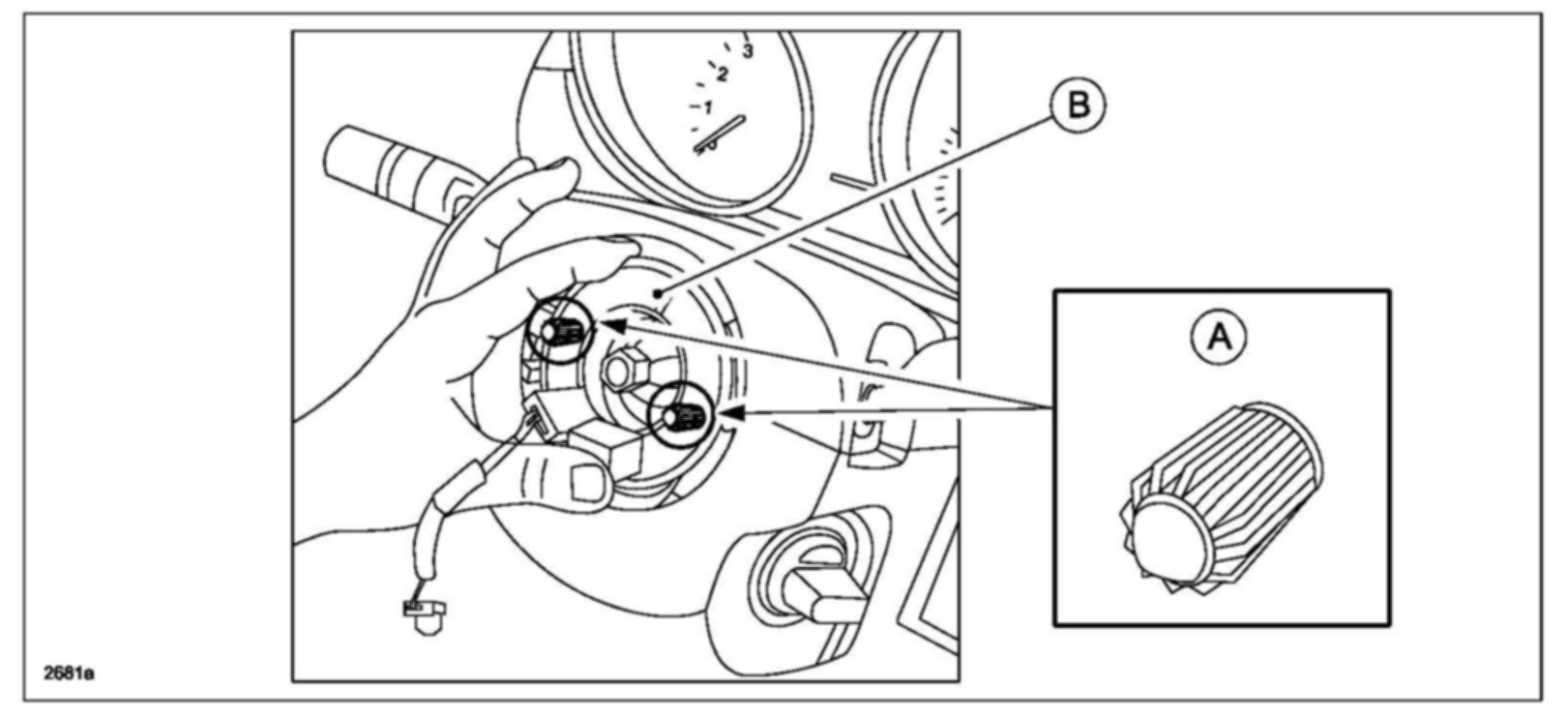 3
2
1
B
A
2681a