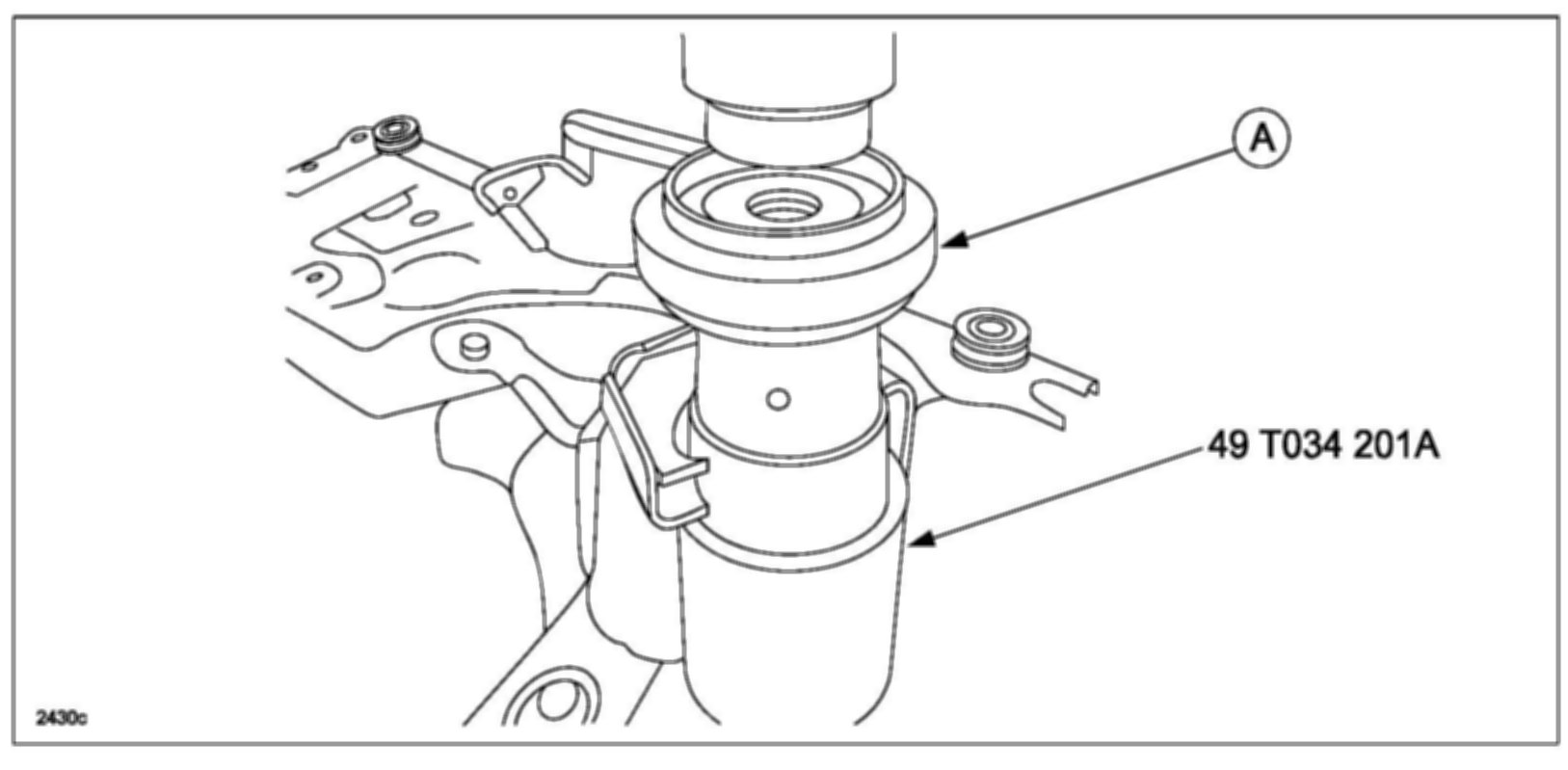 A

49 T034 201A

2430c