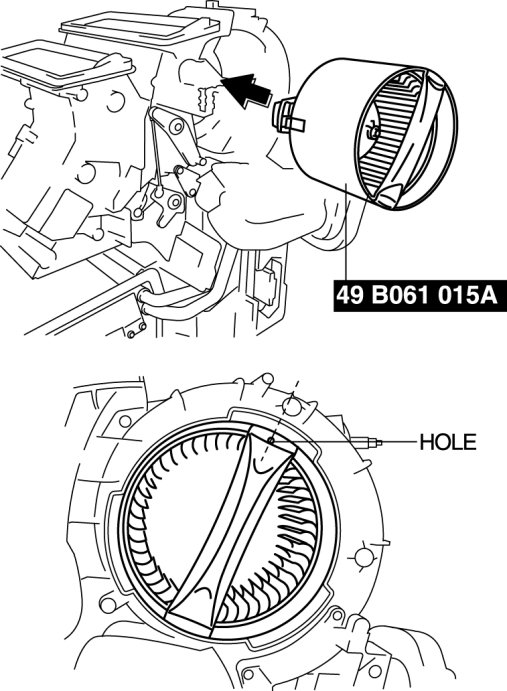 49 B061 015A

HOLE