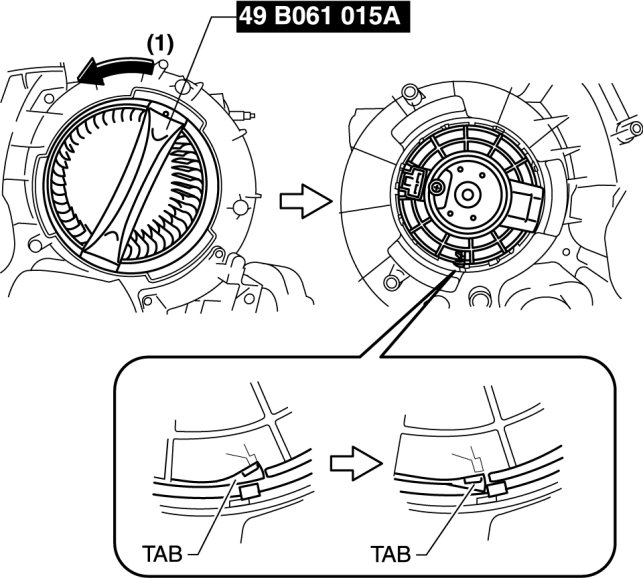 49 B061 015A

(1)

TAB

TAB