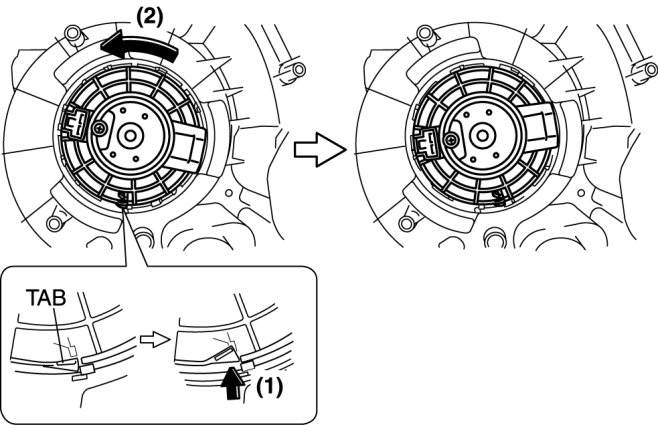 (2)

TAB

(1)