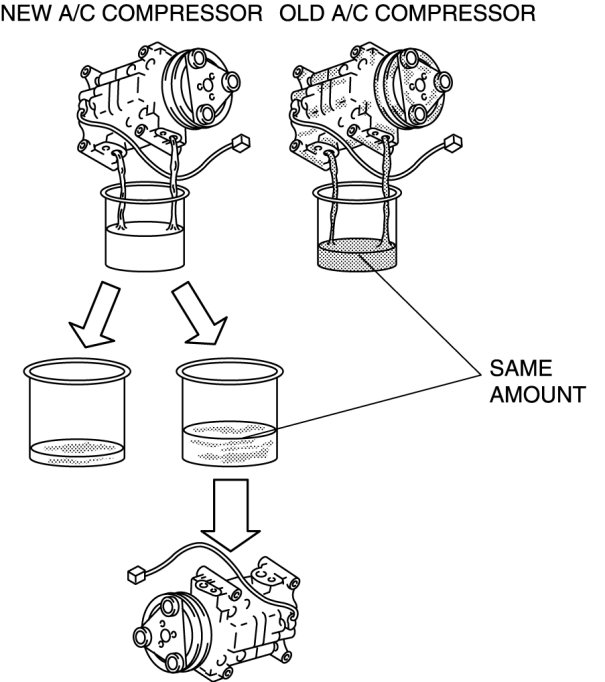 NEW A/C COMPRESSOR OLD A/C COMPRESSOR

SAME AMOUNT