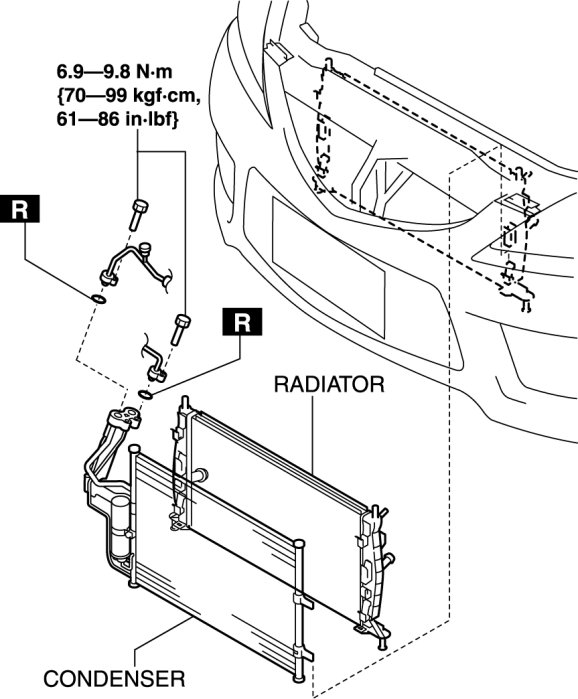 6.9—9.8 N·m
{70—99 kgf·cm,
61—86 in·lbf}

R

R

RADIATOR

CONDENSER