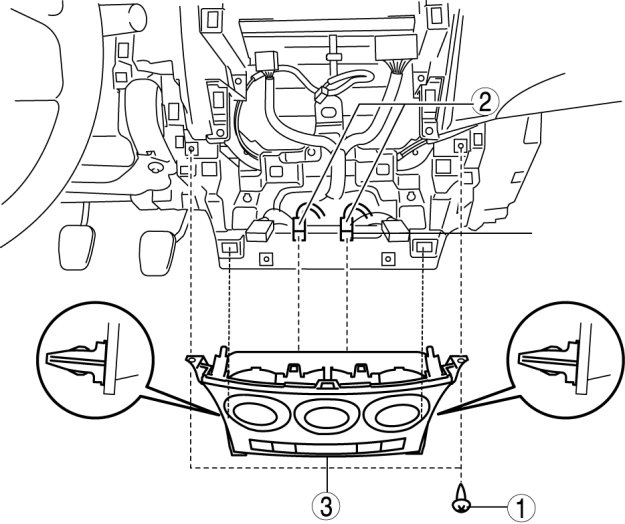 2

3

1