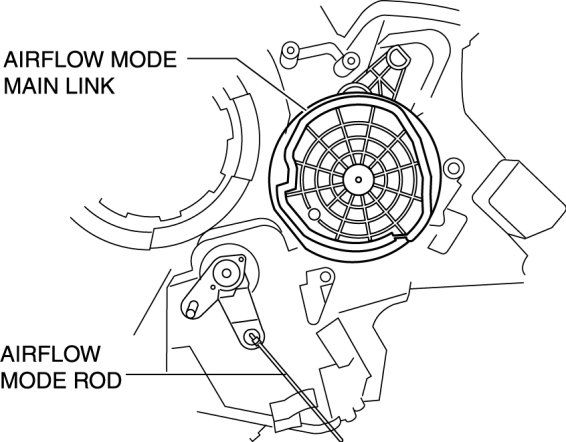 AIRFLOW MODE MAIN LINK

AIRFLOW MODE ROD