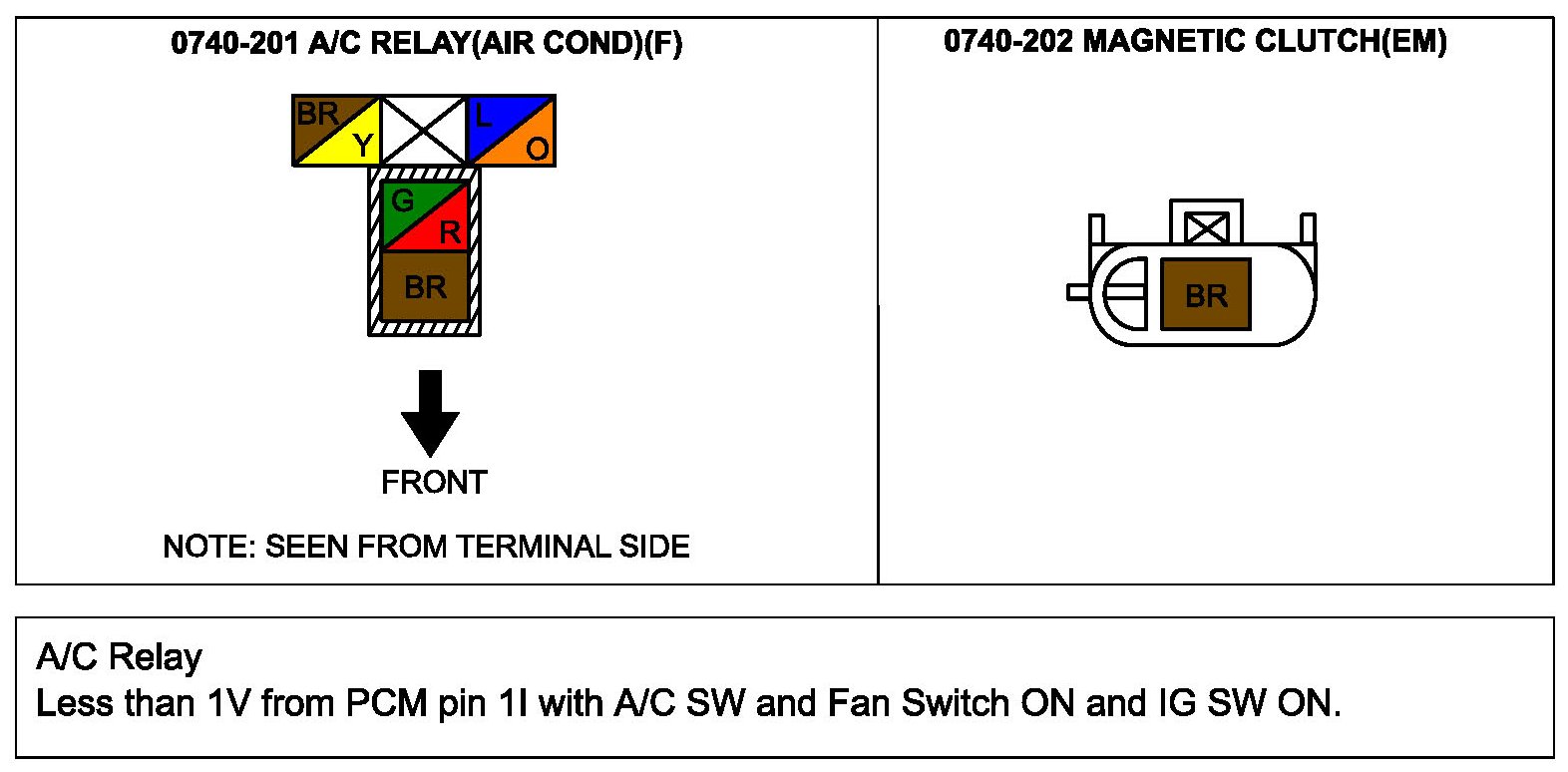 0740-201 A/C RELAY(AIR COND)(F)

BR Y L O
G R
BR

FRONT

NOTE: SEEN FROM TERMINAL SIDE

0740-202 MAGNETIC CLUTCH(EM)

BR

A/C Relay
Less than 1V from PCM pin 1I with A/C SW and Fan Switch ON and IG SW ON.