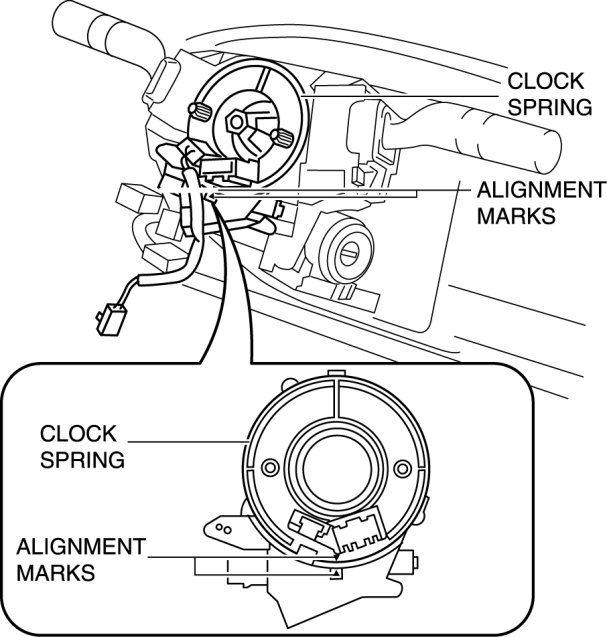 CLOCK SPRING

ALIGNMENT MARKS

CLOCK SPRING

ALIGNMENT MARKS