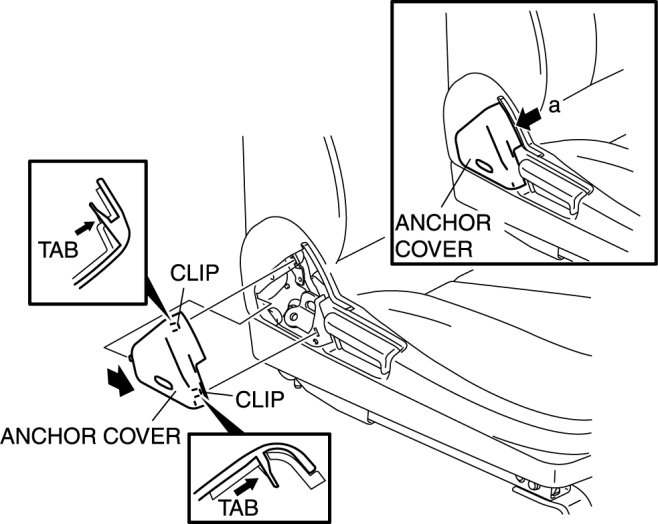 a

ANCHOR COVER

TAB

CLIP

CLIP

ANCHOR COVER

TAB