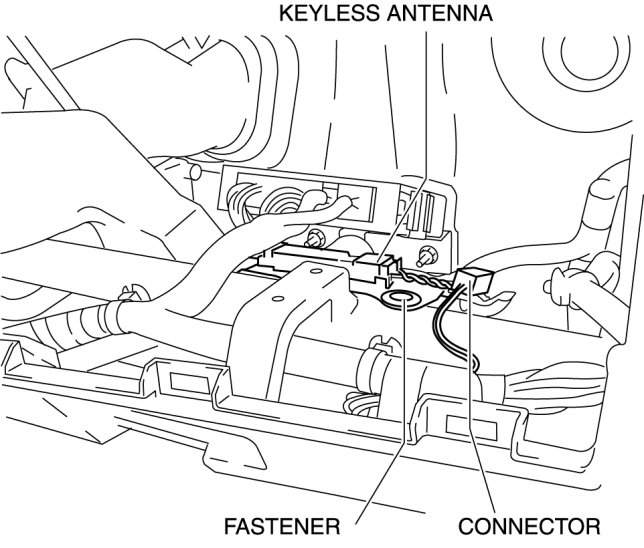 KEYLESS ANTENNA

FASTENER

CONNECTOR