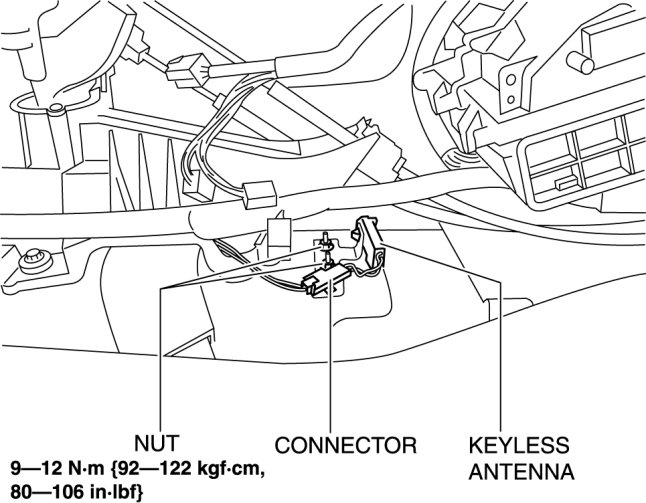 NUT

9—12 N·m {92—122 kgf·cm, 80—106 in·lbf}

CONNECTOR

KEYLESS ANTENNA